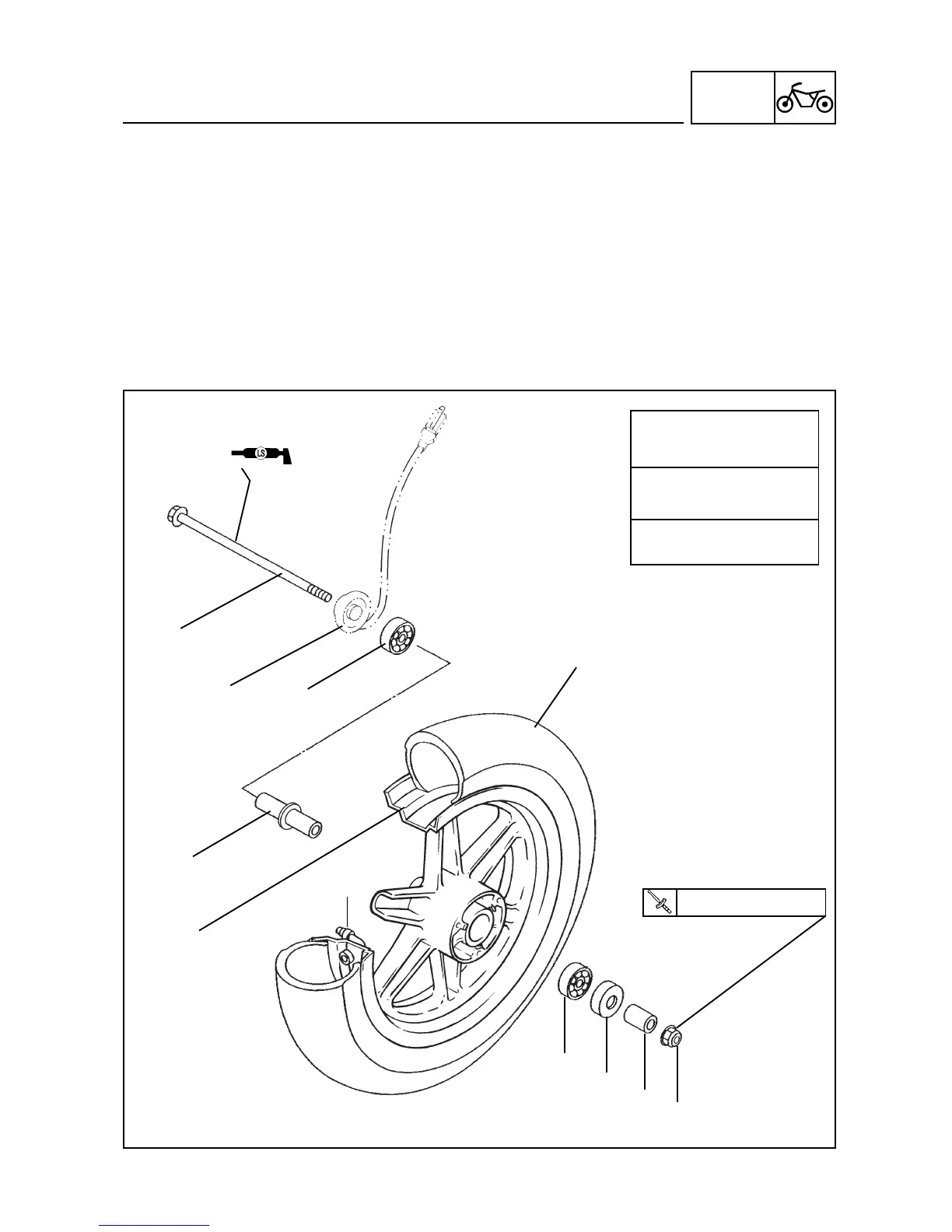 LS