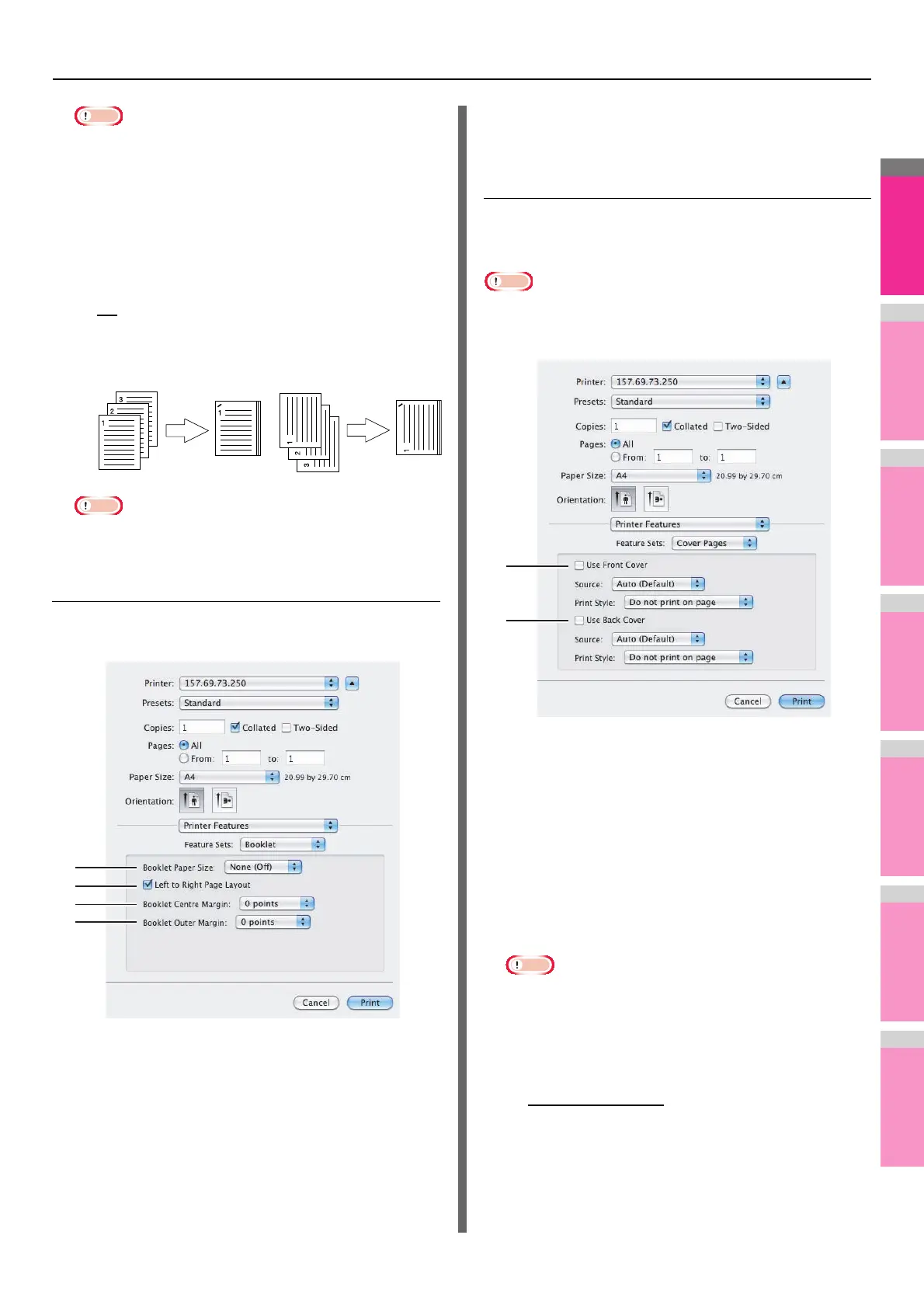 3
2
1

1

1
2
3

1

Printer: 157.69.73.250
Presets: Standard
Copies: 1 Collated Two-Sided
Pages: All
From: 1 to: 1
Paper Size: A4 20.99 by 29.70 cm
Orientation:
Printer Features
Feature Sets: Booklet
Booklet Paper Size: None (Off)
Left to Right Page Layout
Booklet Centre Margin: 0 points
Booklet Outer Margin: 0 points
Cancel Print

Printer: 157.69.73.250
Presets: Standard
Copies: 1 Collated Two-Sided
Pages: All
From: 1 to: 1
Paper Size: A4 20.99 by 29.70 cm
Orientation:
Printer Features
Feature Sets: Cover Pages
Use Front Cover
Source: Auto (Default)
Print Style: Do not print on page
Use Back Cover
Source: Auto (Default)
Print Style: Do not print on page
Cancel Print