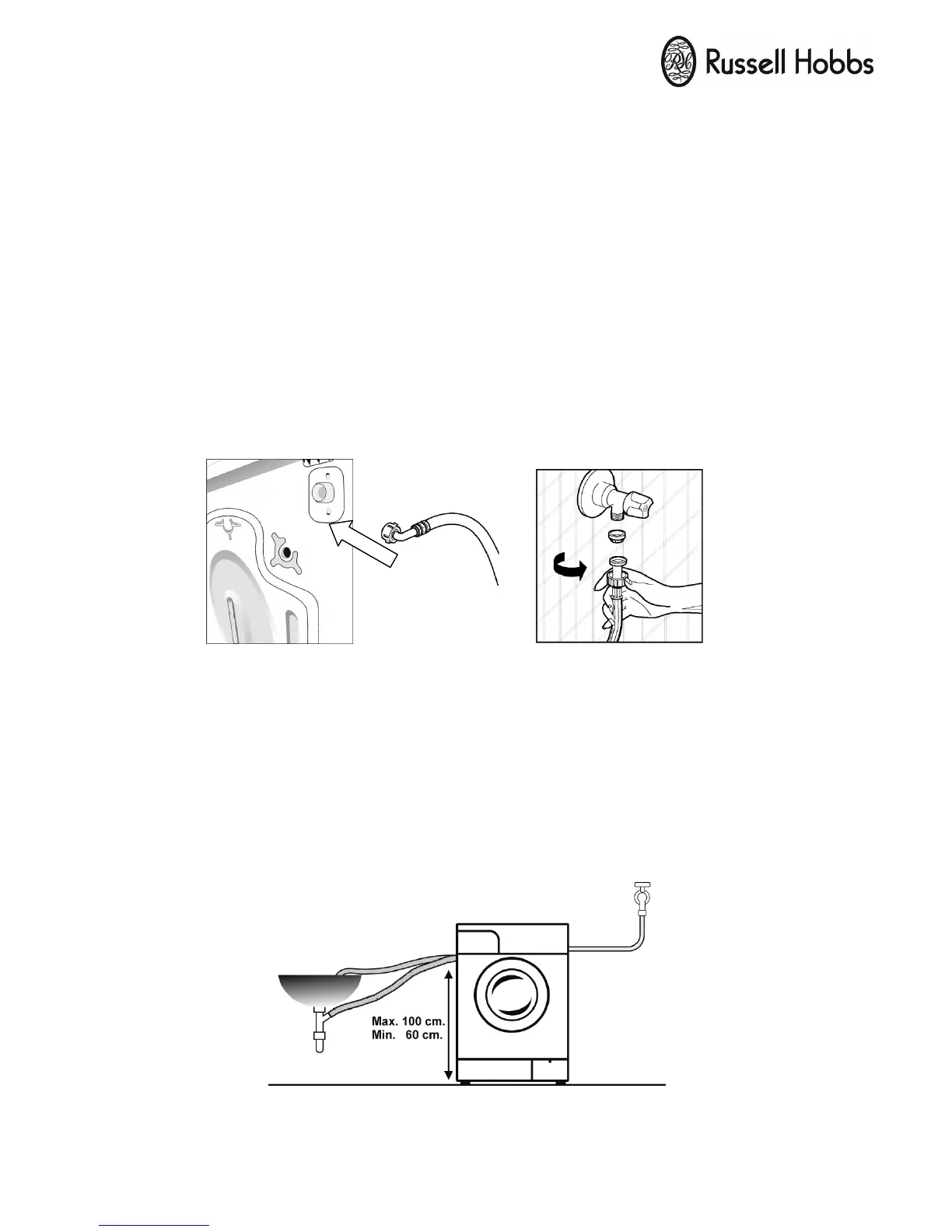 Russell Hobbs

Max. 100 cm.
Min. 60 cm.