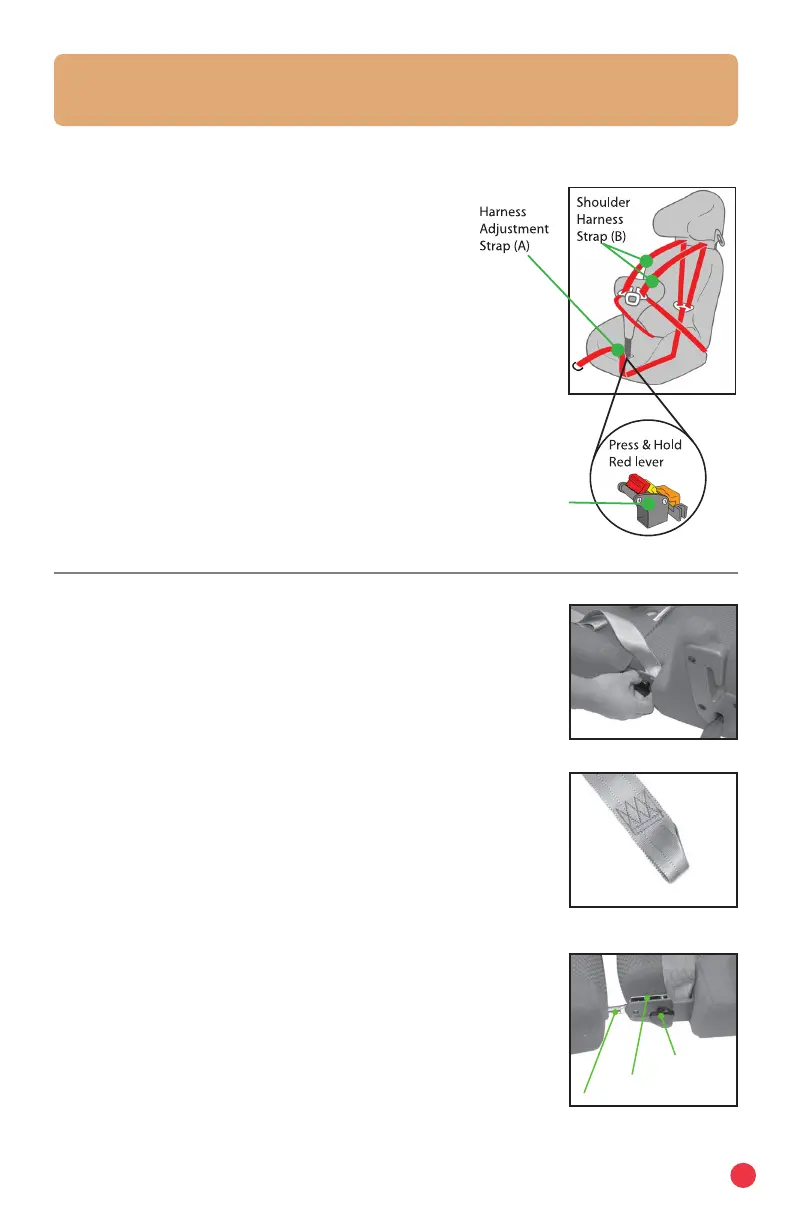 Harness Adjustment Strap (A)

Shoulder Harness Strap (B)

Press & Hold Red lever