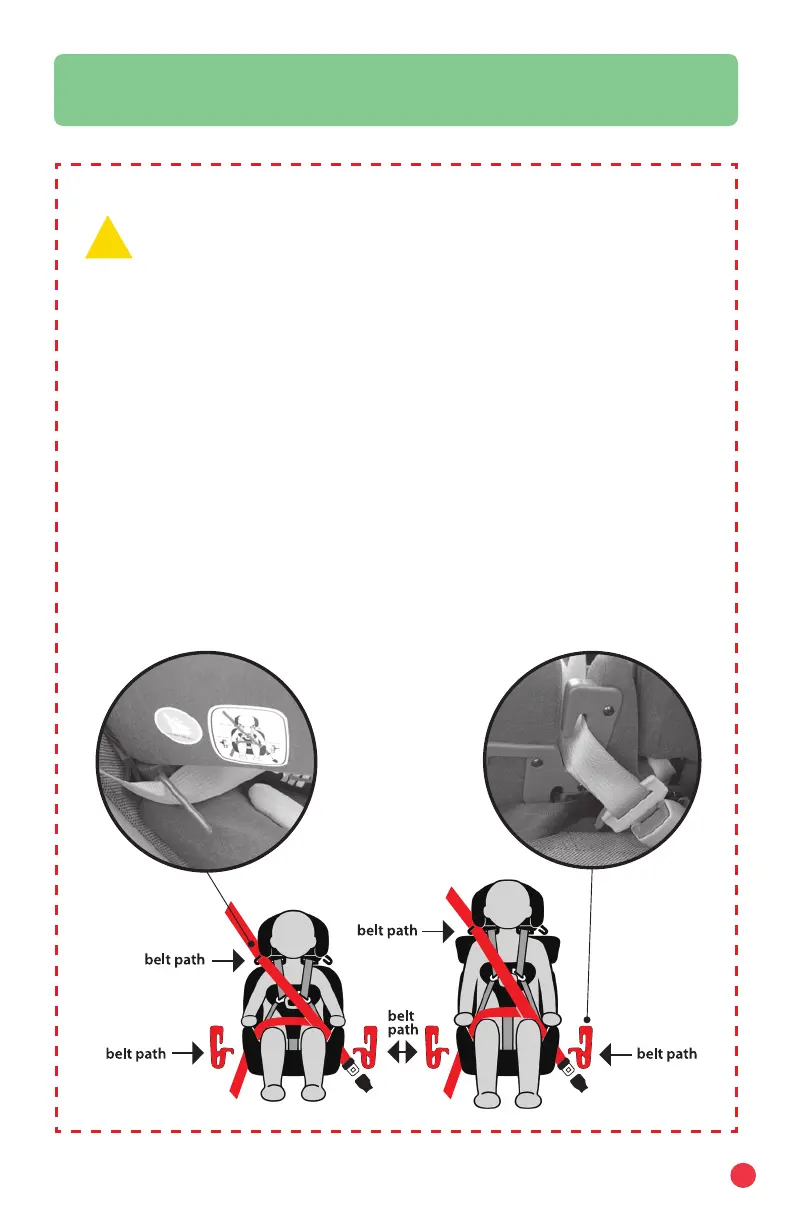 belt path

belt path

belt path

belt path

belt path