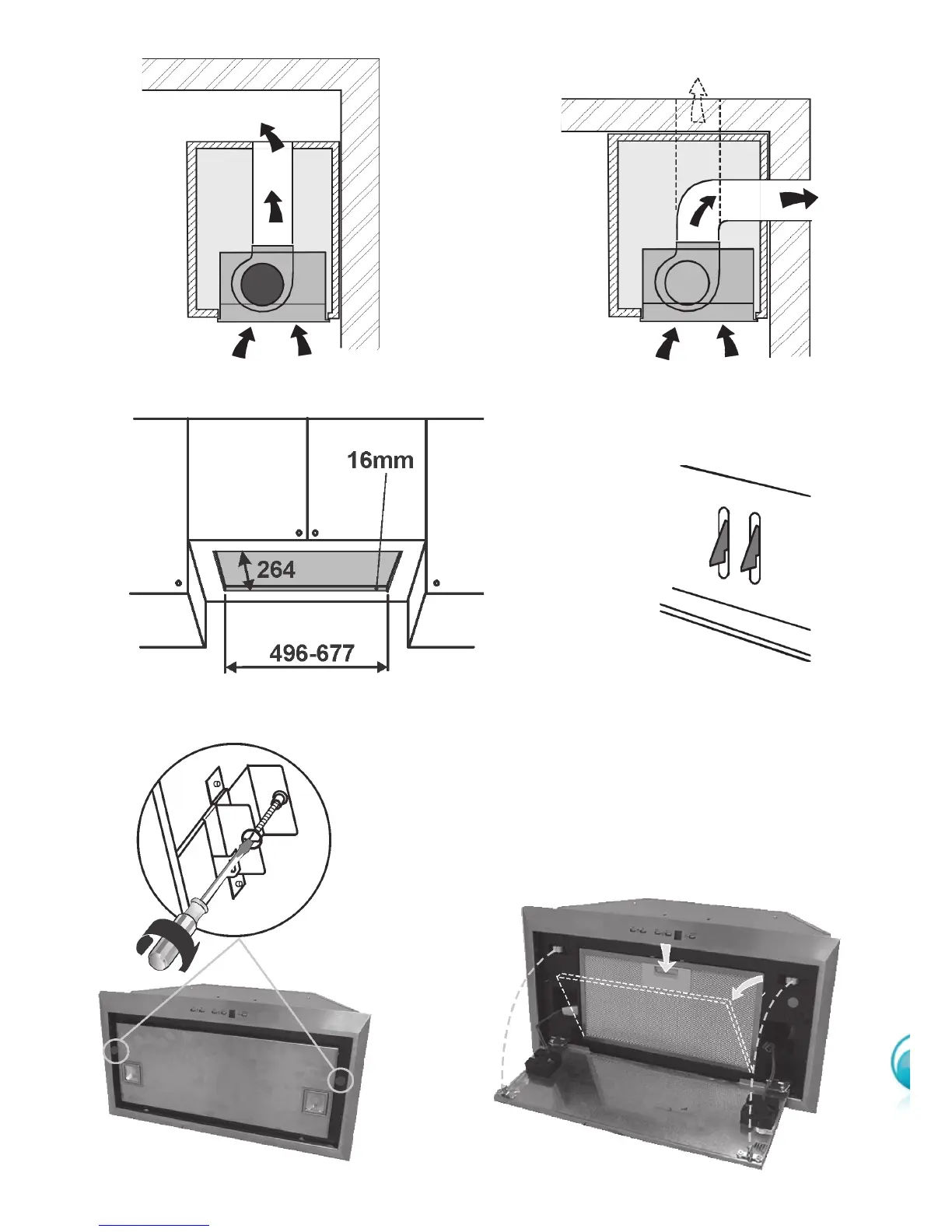 16mm

264

496-677