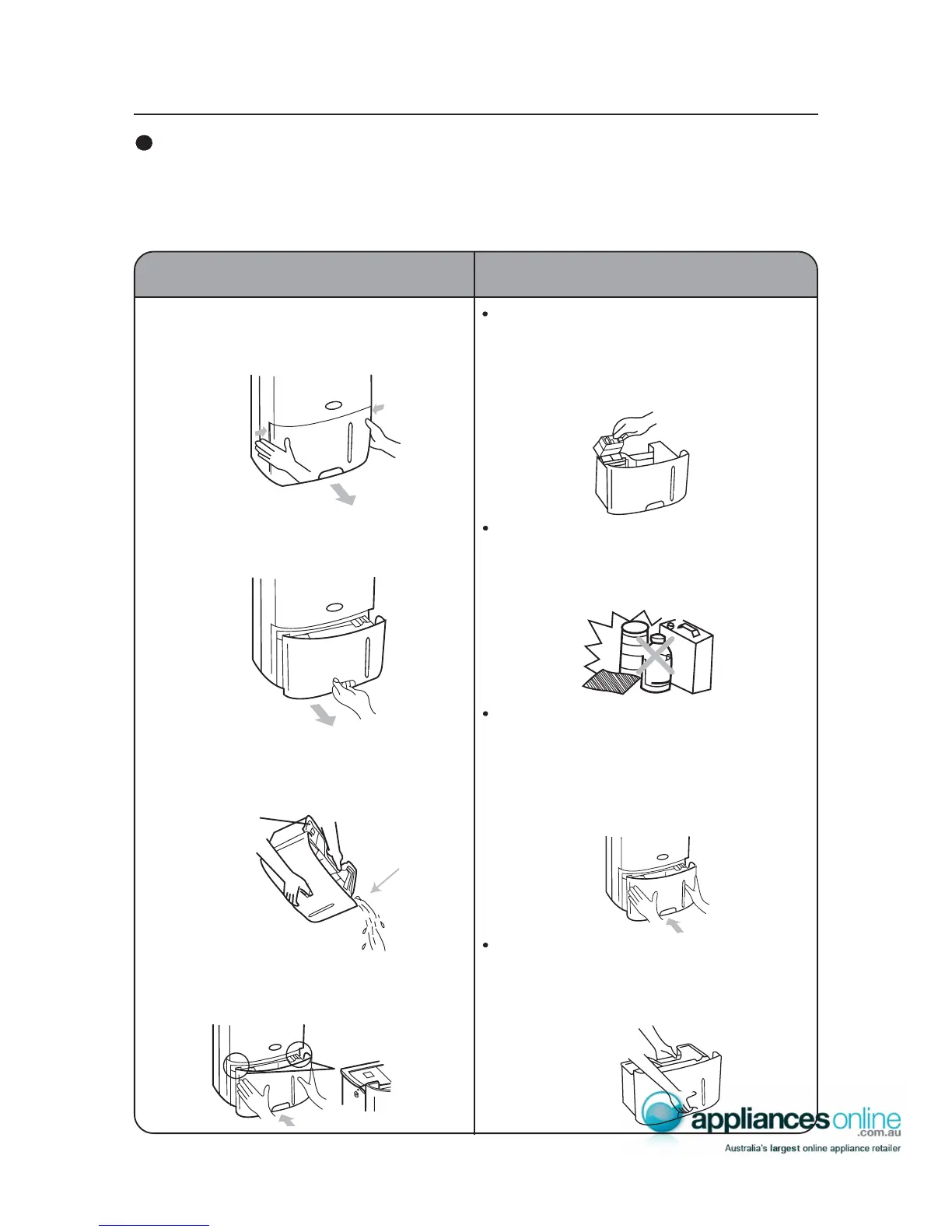 appliancesonline
.com.au
Australia's largest online appliance retailer