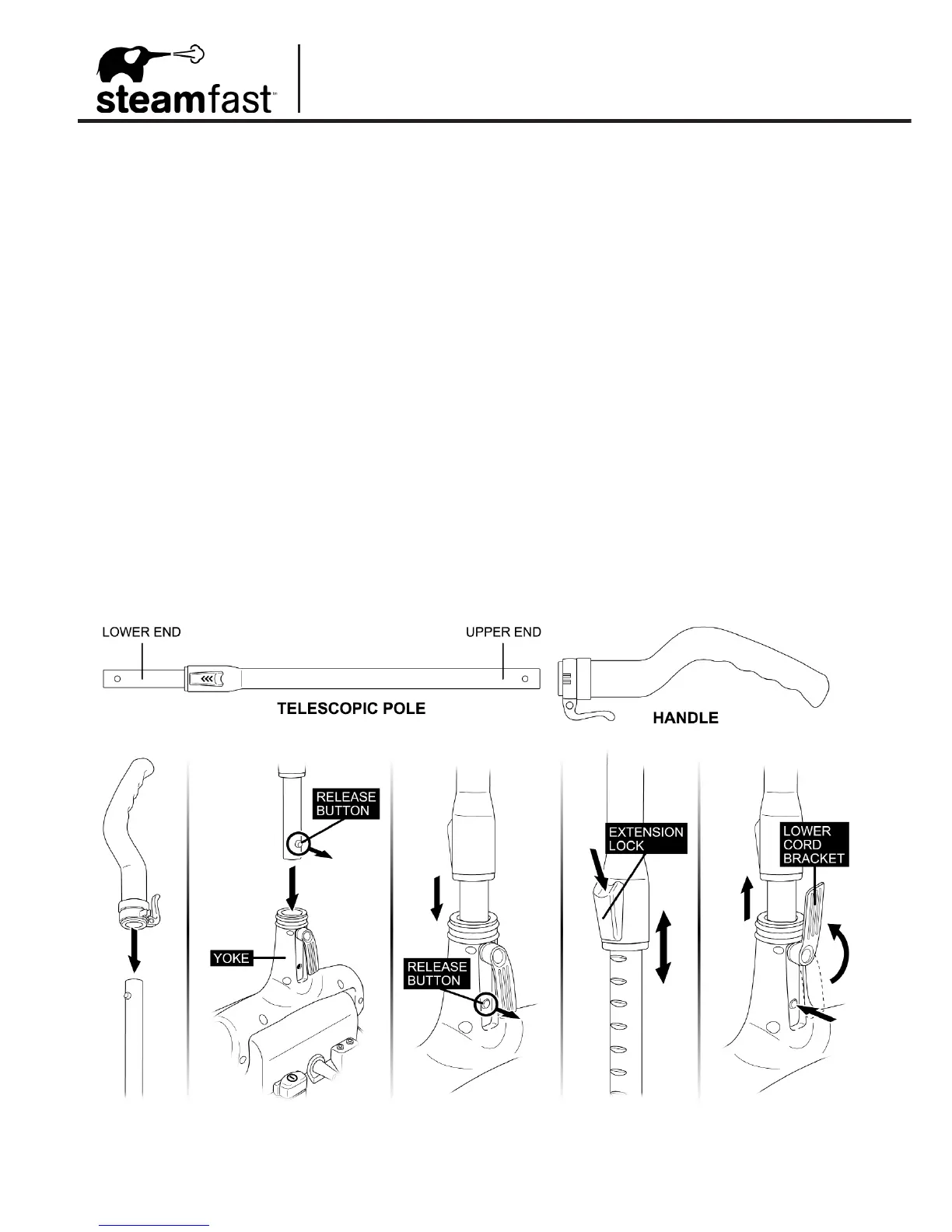 steamfast™

LOWER END

UPPER END

TELESCOPIC POLE

HANDLE

RELEASE BUTTON

YOKE

RELEASE BUTTON

EXTENSION LOCK

LOWER CORD BRACKET