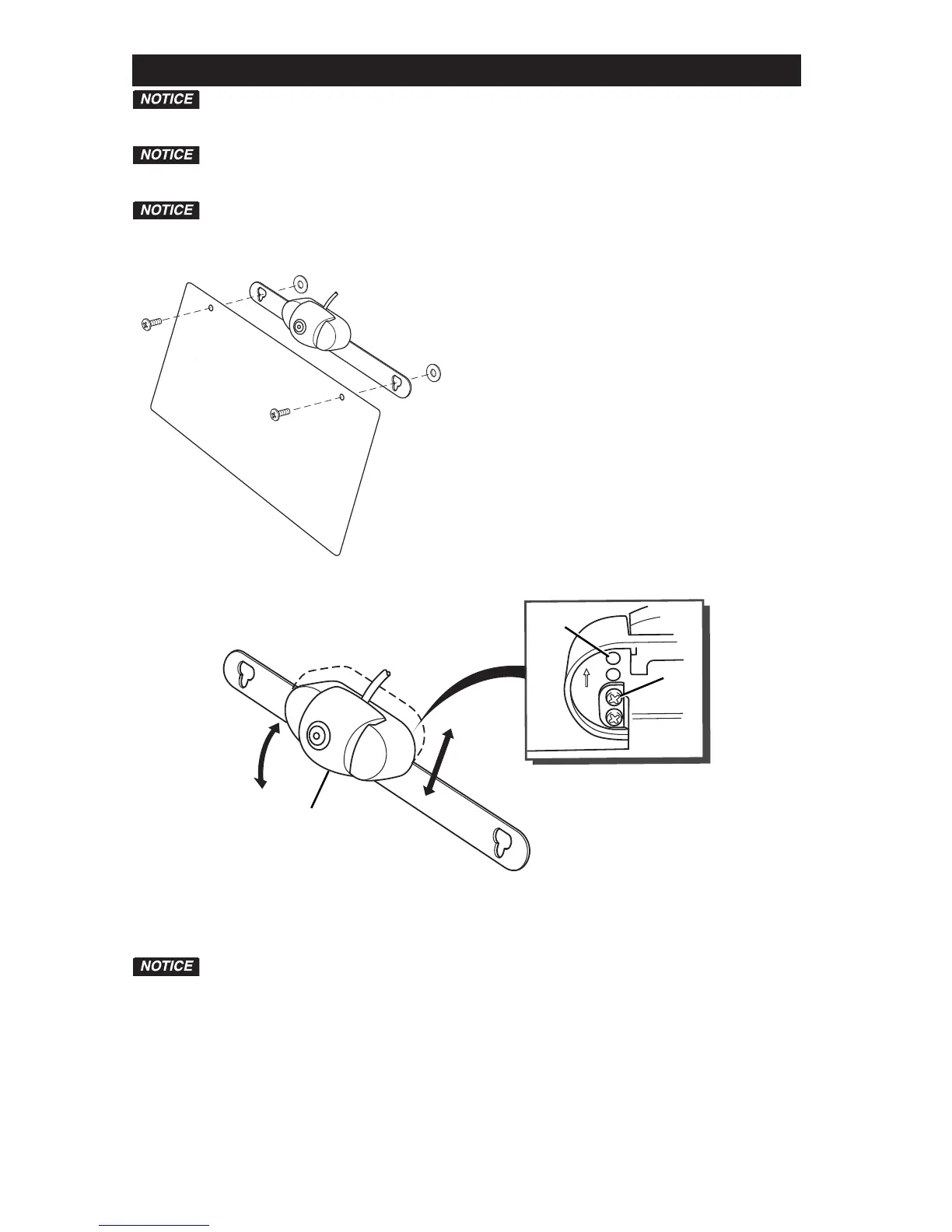 NOTICE

NOTICE

NOTICE

NOTICE