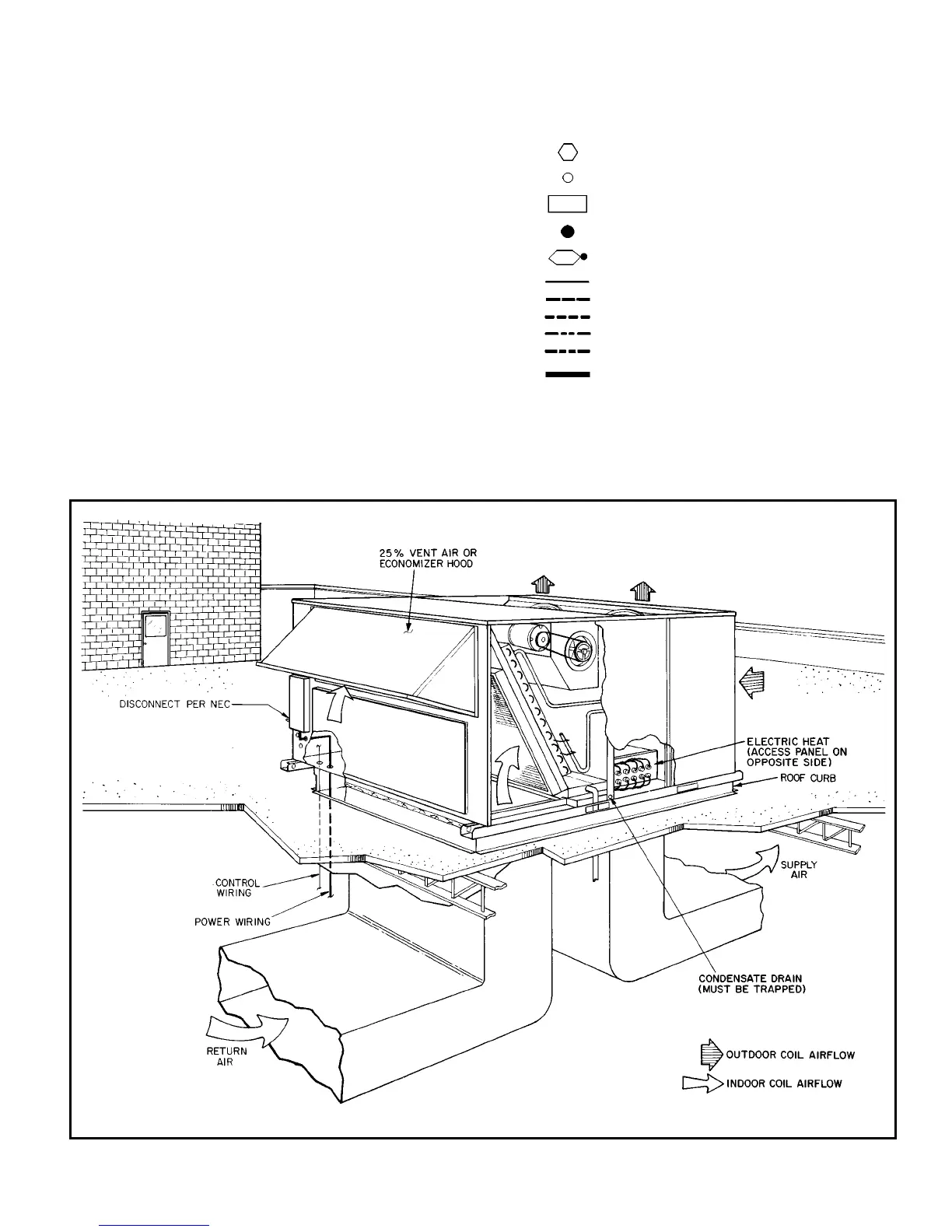 25% VENT AIR OR ECONOMIZER HOOD

DISCONNECT PER NEC

ELECTRIC HEAT (ACCESS PANEL ON OPPOSITE SIDE)

ROOF CURB

CONTROL WIRING

POWER WIRING

SUPPLY AIR

CONDENSATE DRAIN (MUST BE TRAPPED)

RETURN AIR

OUTDOOR COIL AIRFLOW

INDOOR COIL AIRFLOW