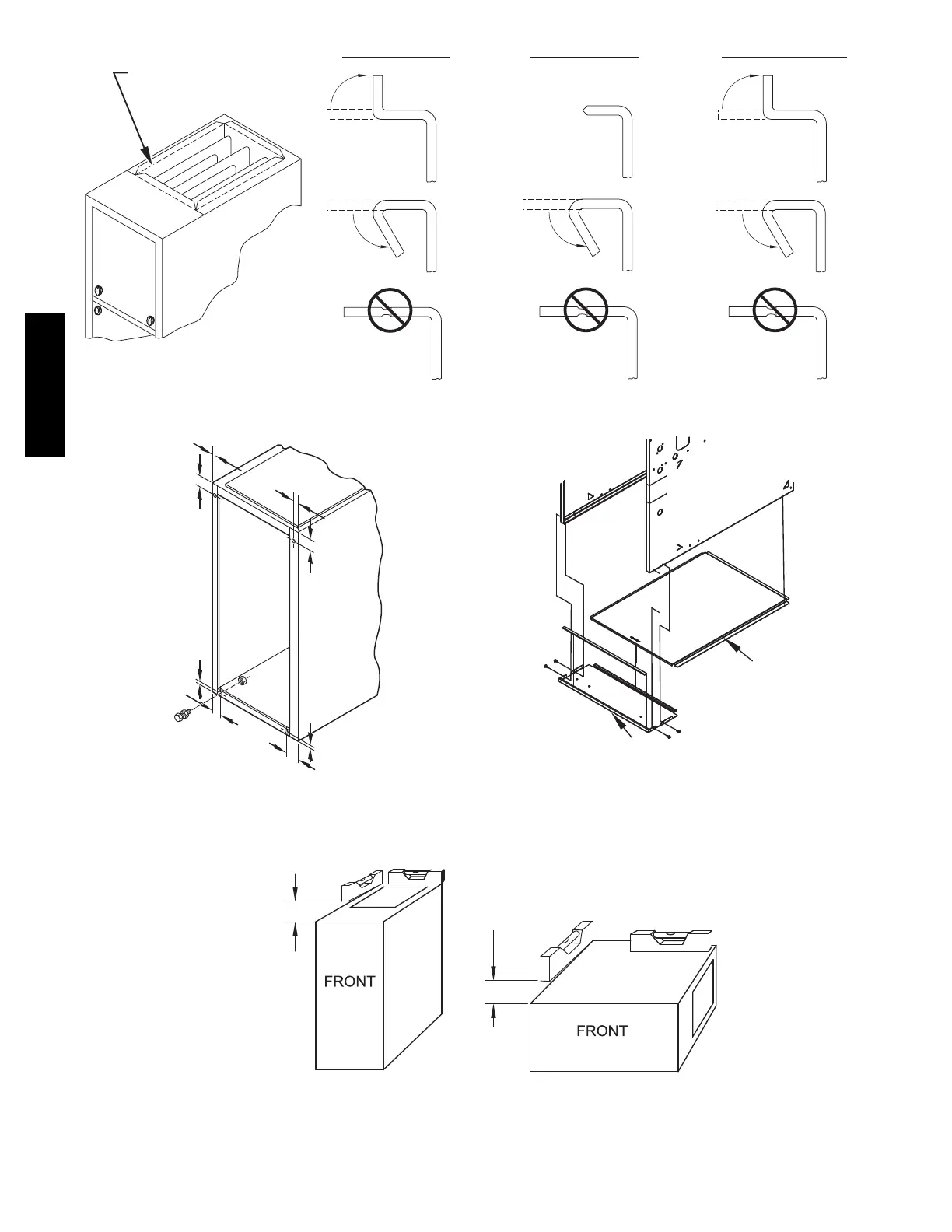 FRONT

FRONT