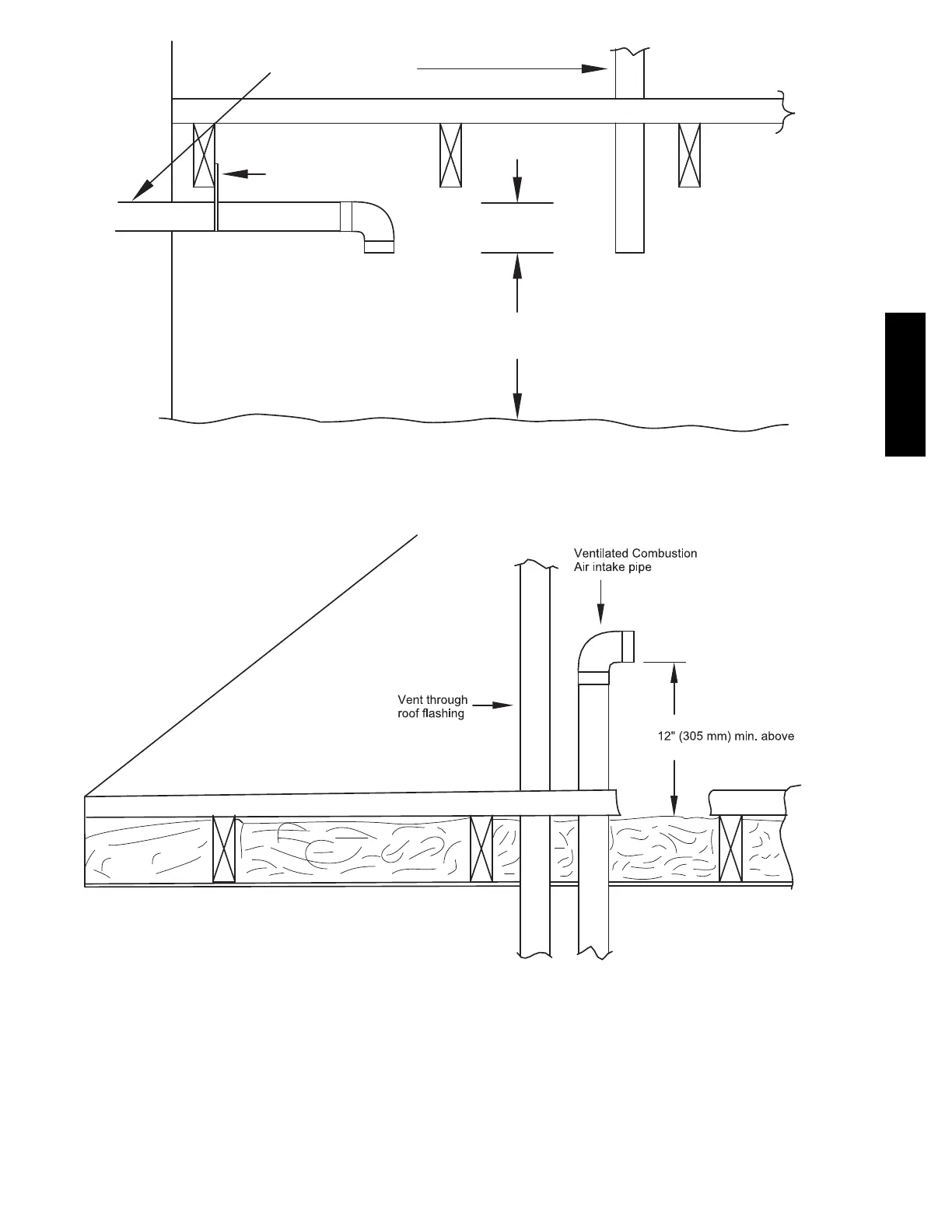 Ventilated Combustion Air intake pipe

Vent through roof flashing

12" (305 mm) min. above