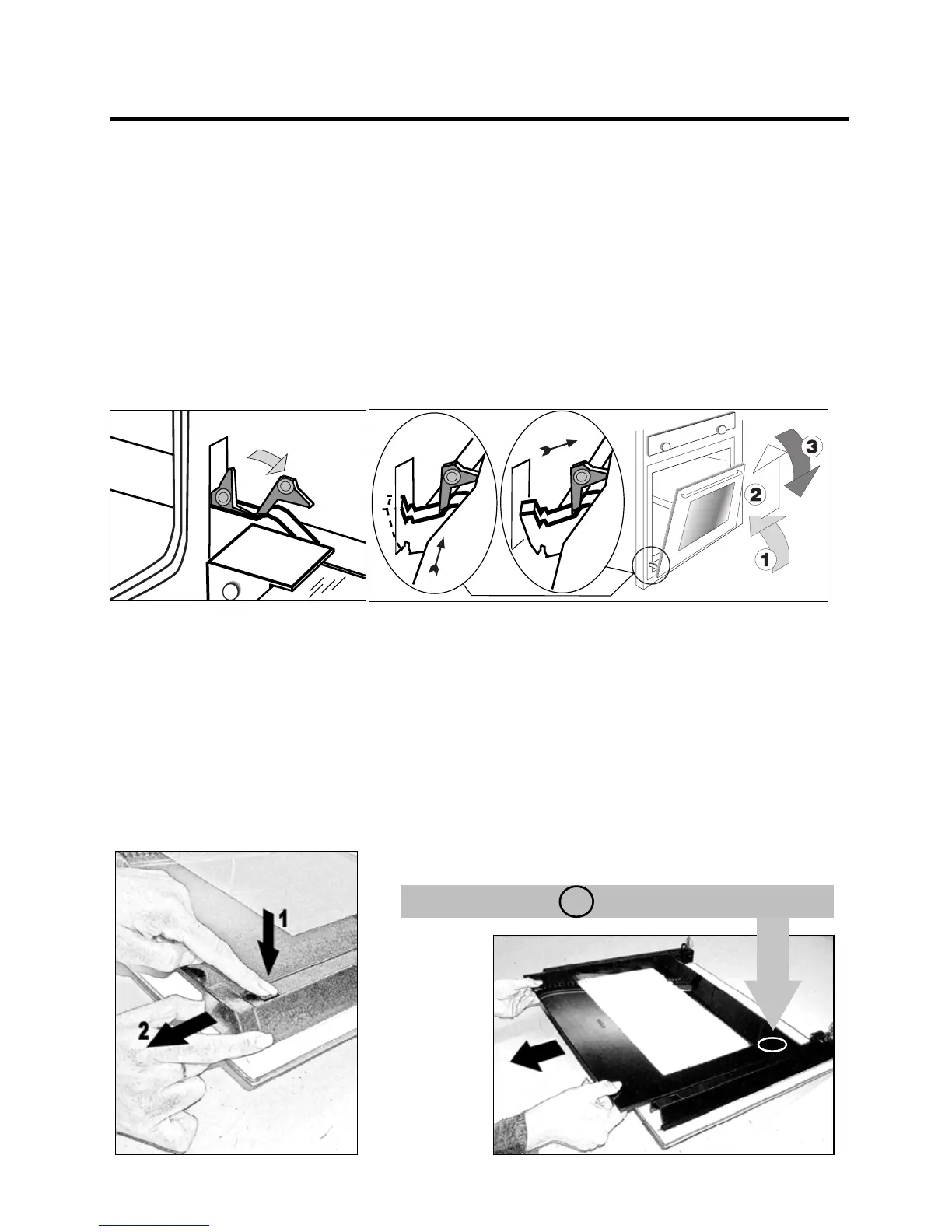 3
2
1

1
2