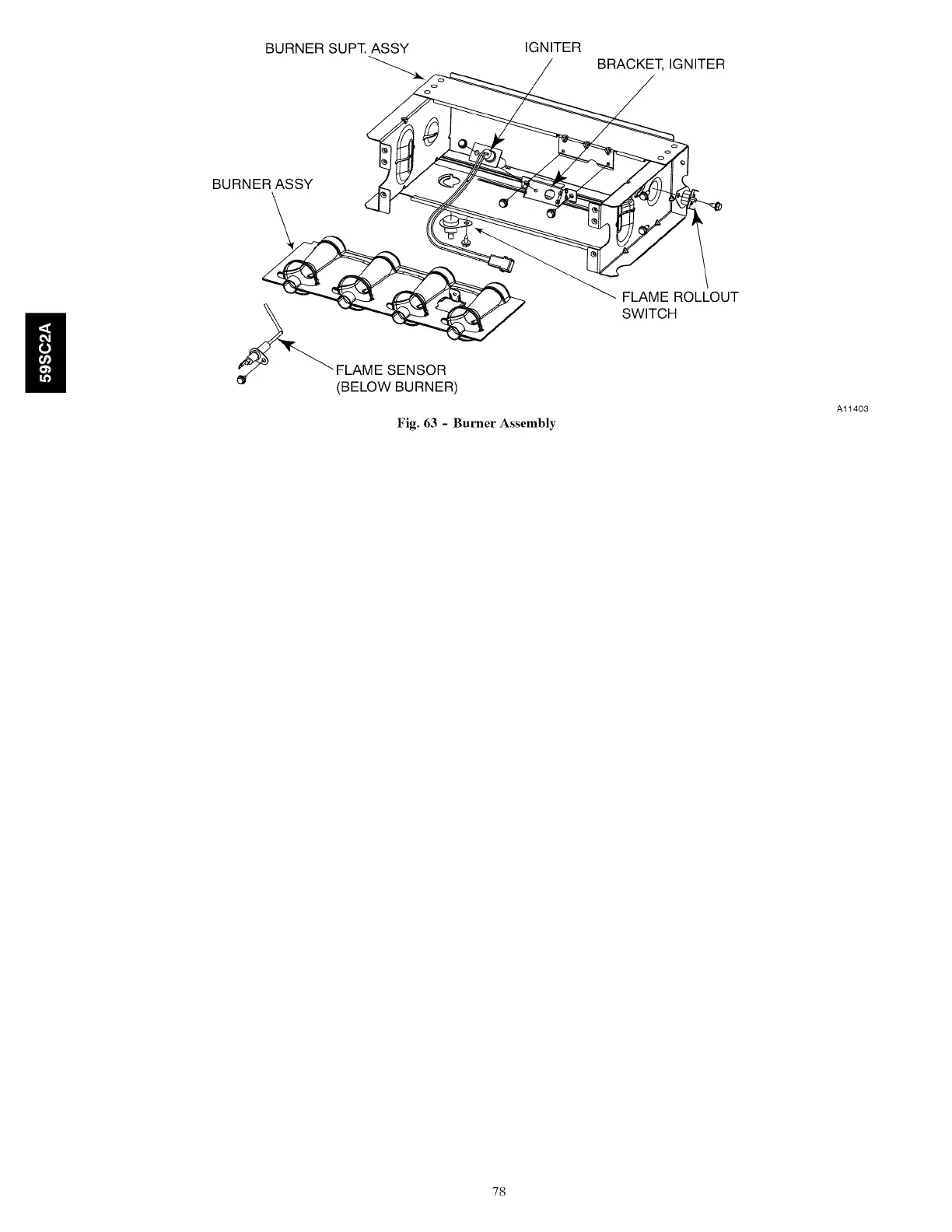 BURNER SUPT. ASSY

IGNITER

BRACKET, IGNITER

BURNER ASSY

FLAME ROLLOUT SWITCH

FLAME SENSOR (BELOW BURNER)

59SC2A

A11403

Fig. 63 - Burner Assembly

78