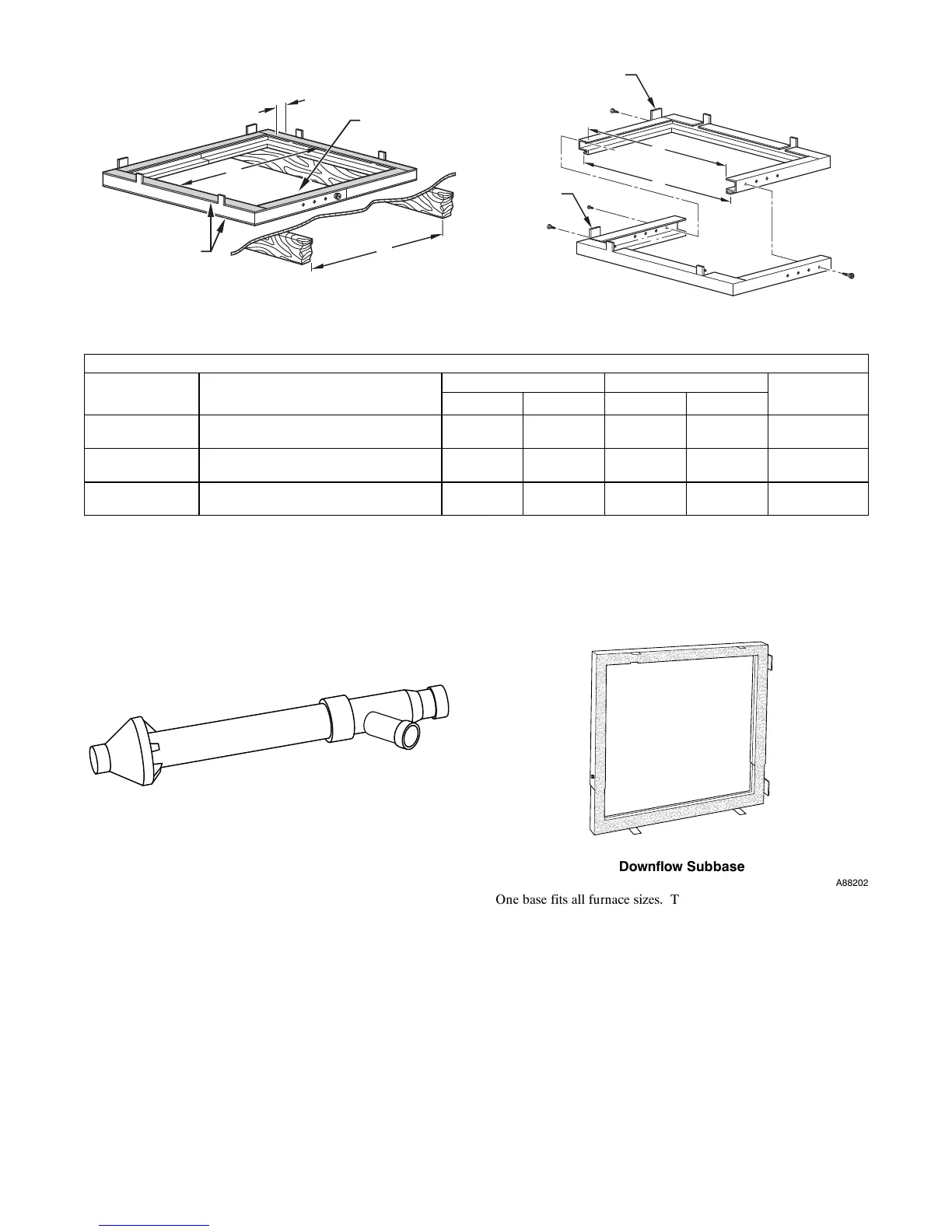 Downflow Subbase

A88202

One base fits all furnace sizes. T