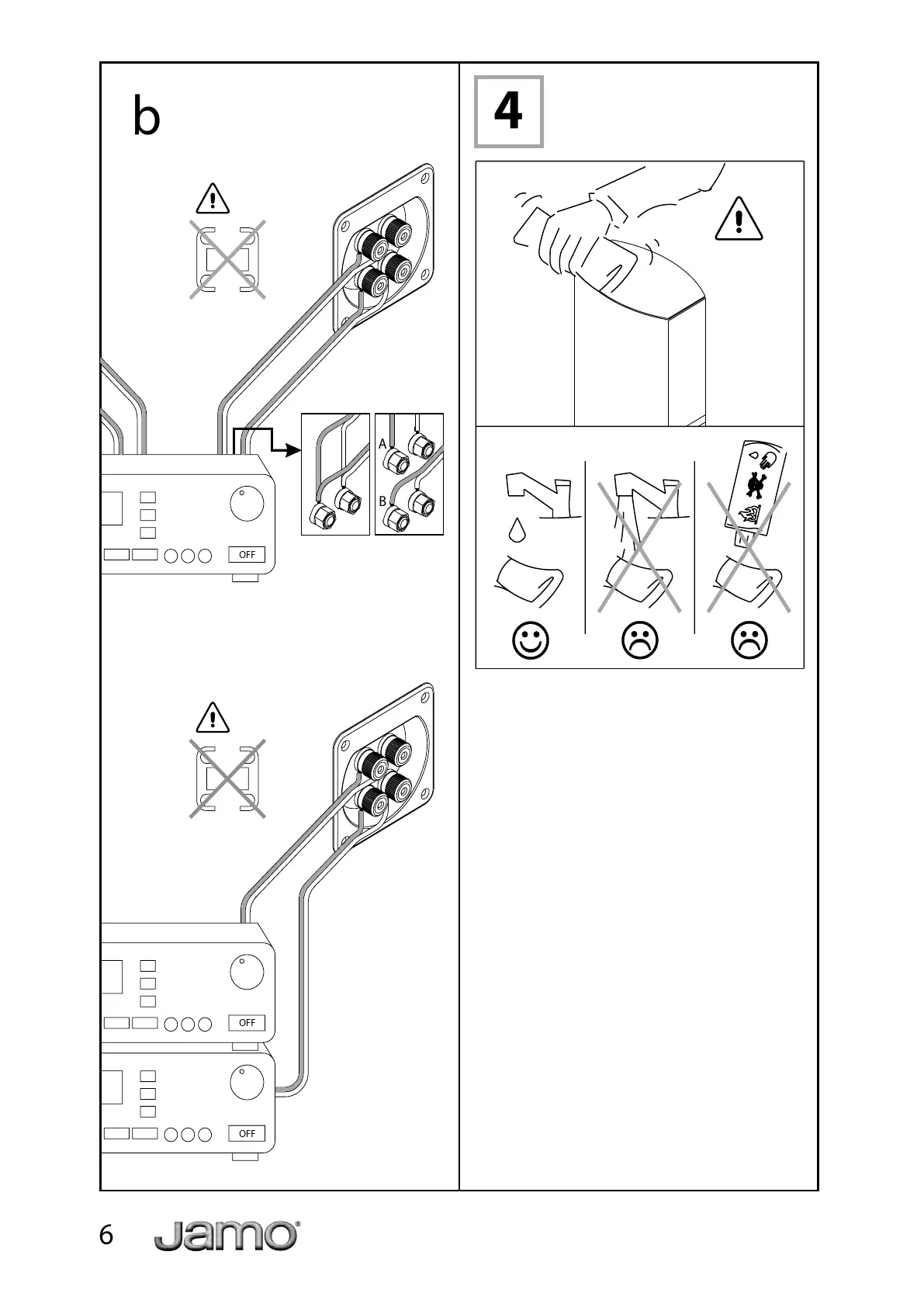 b

A

B

OFF

OFF

OFF

4

6 Jamo®