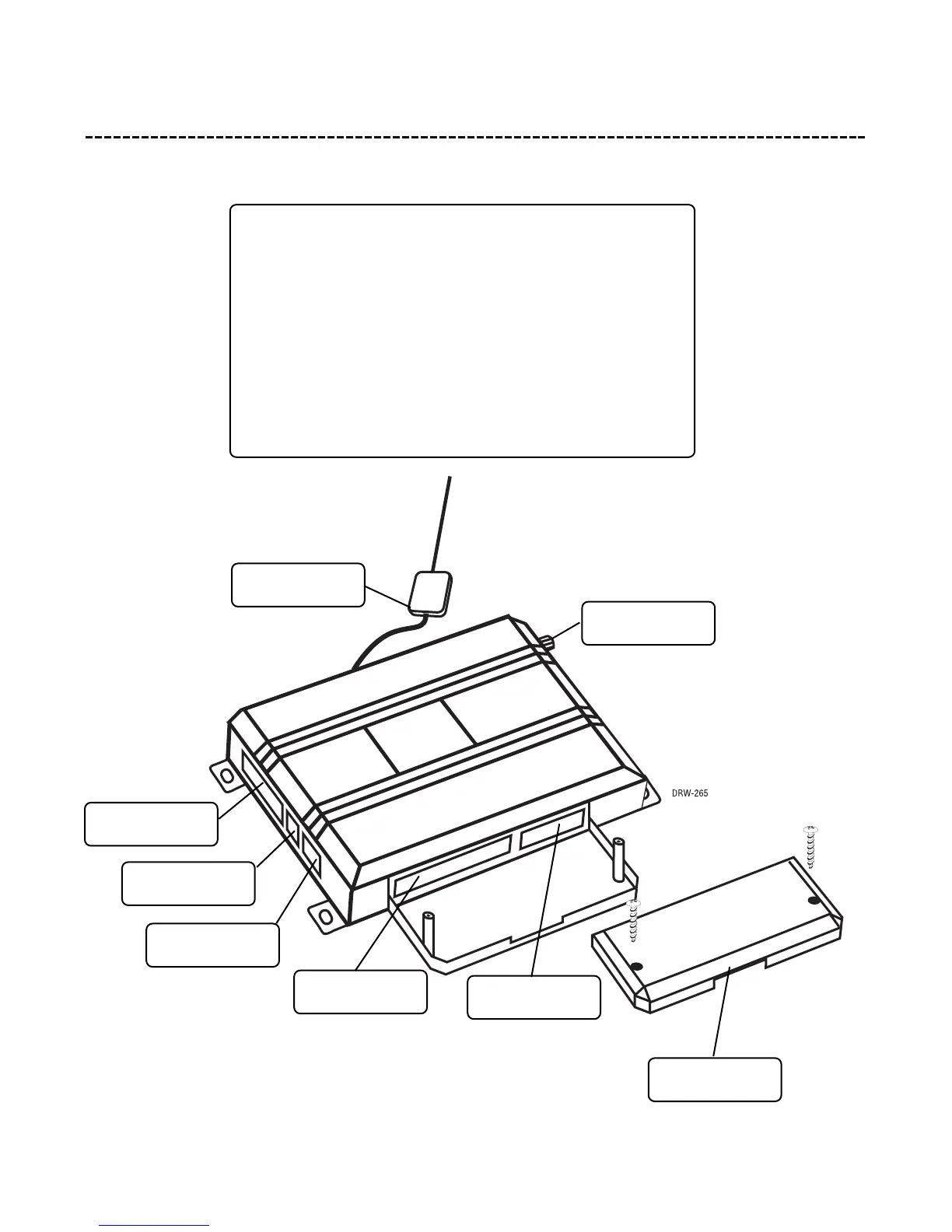 DRW-265