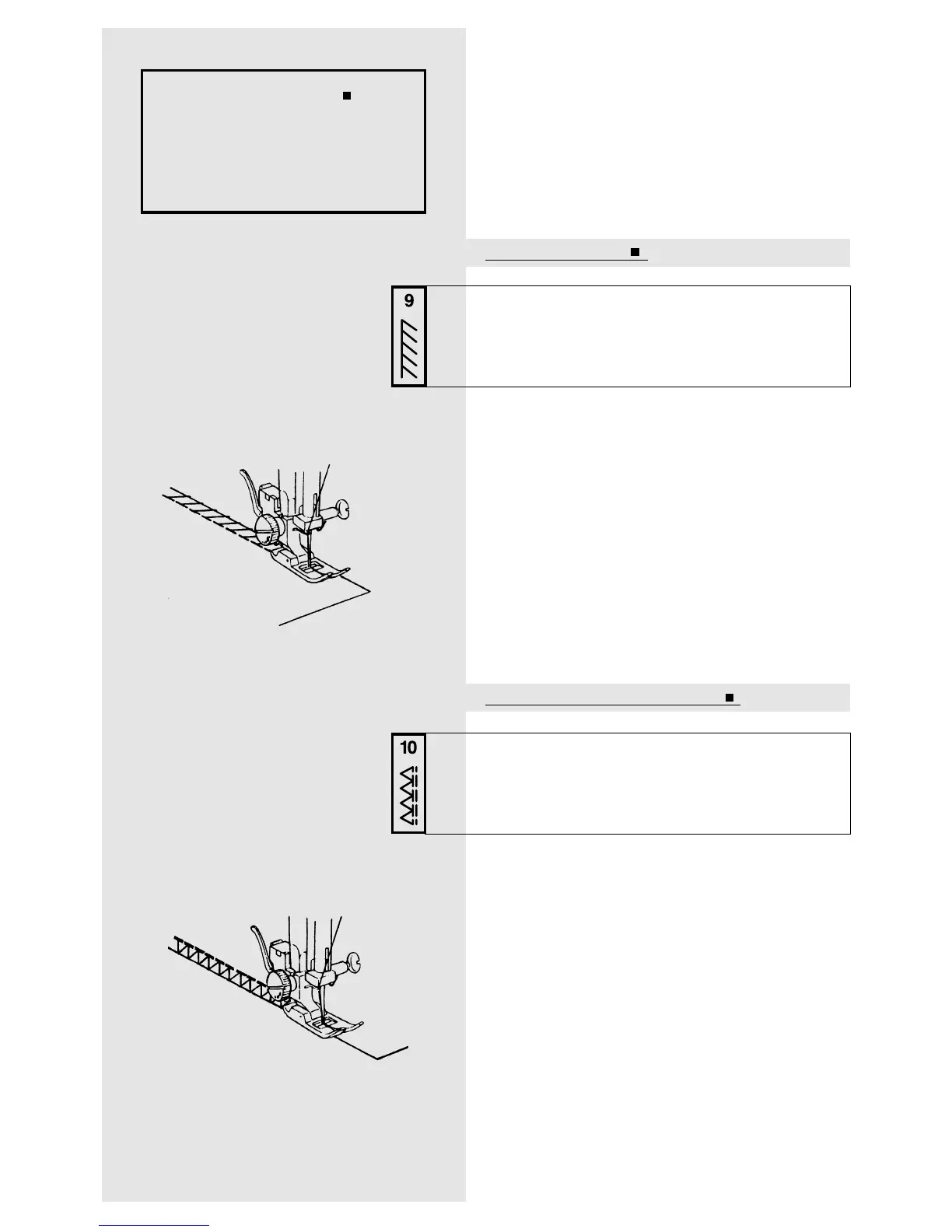 9

10