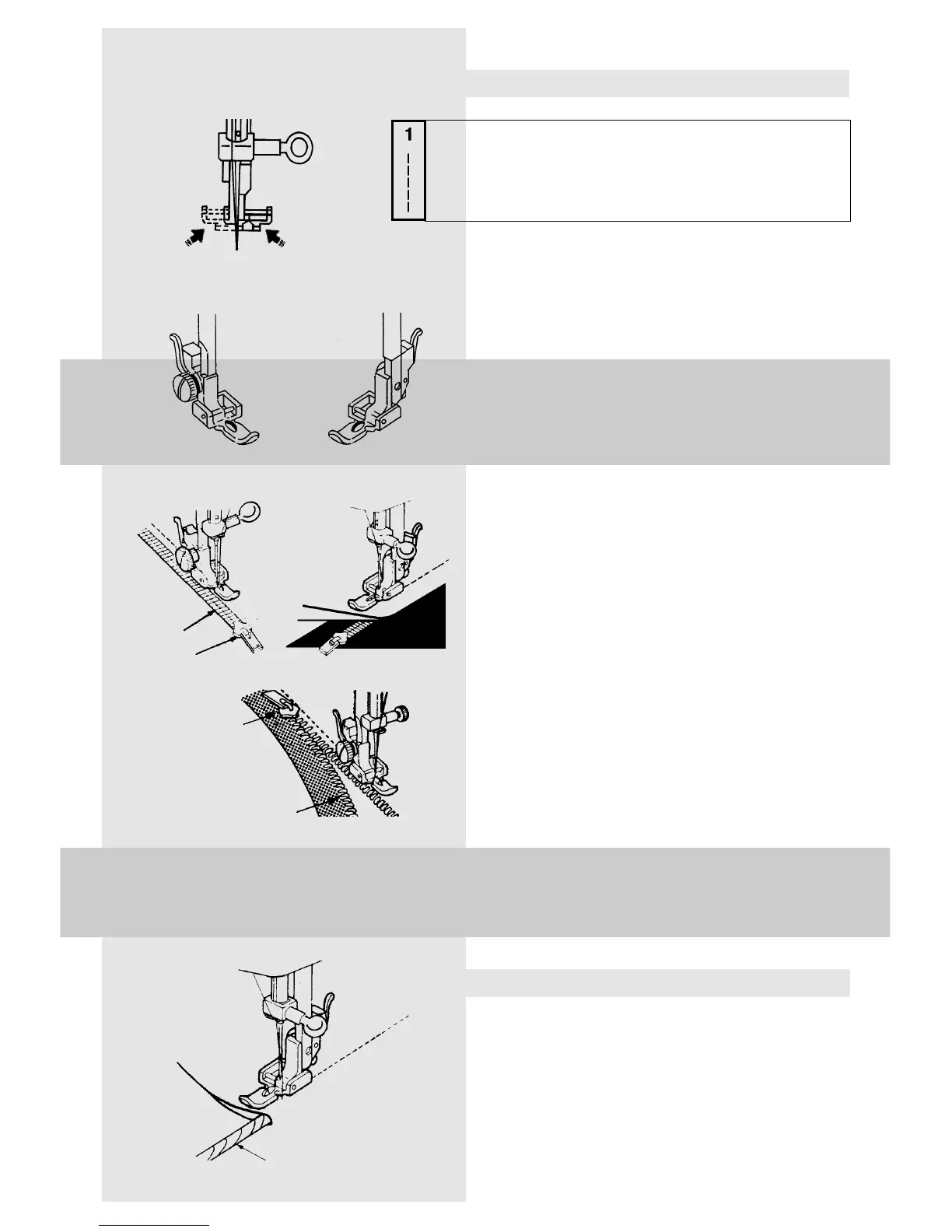 1