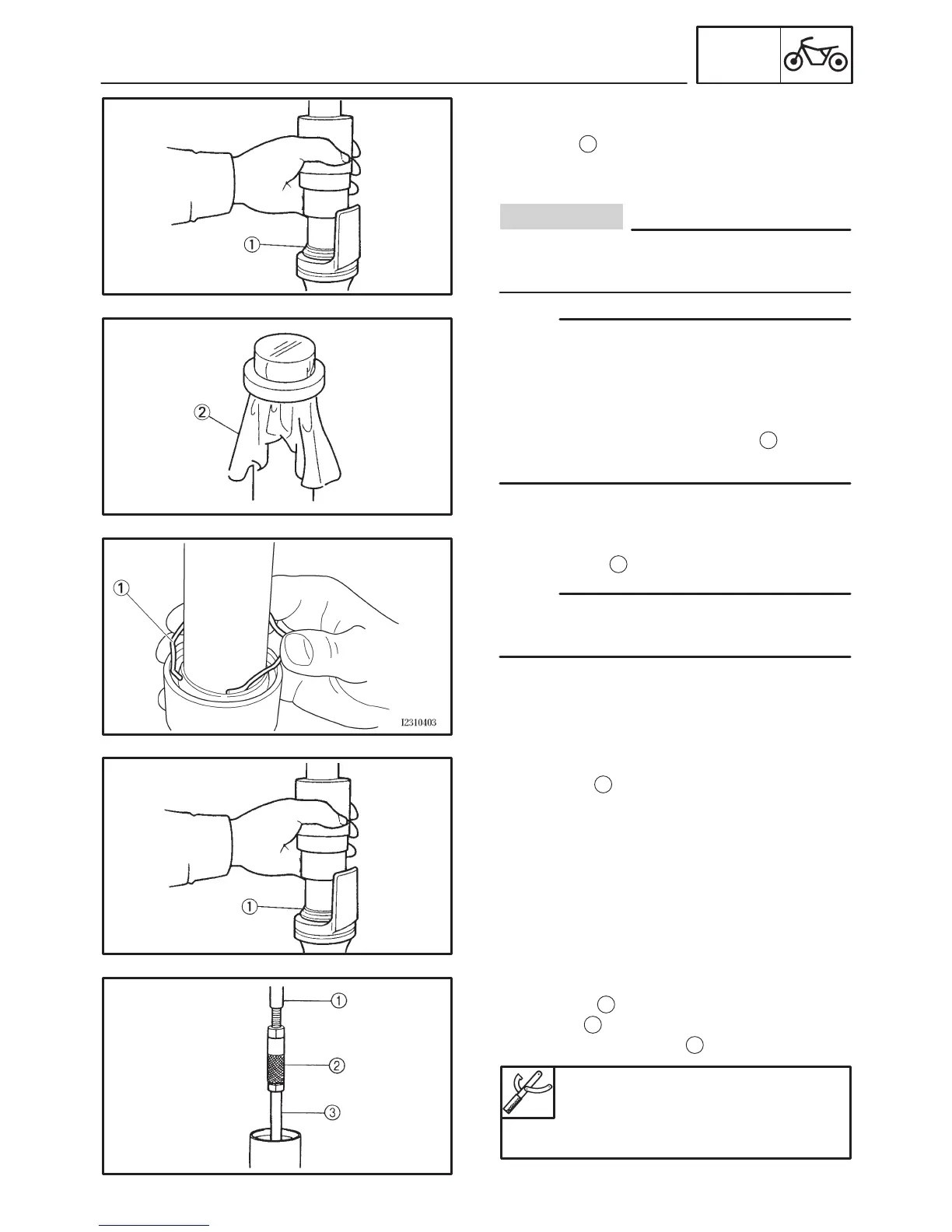 ①

②

①

I2310403

①

①

②

③