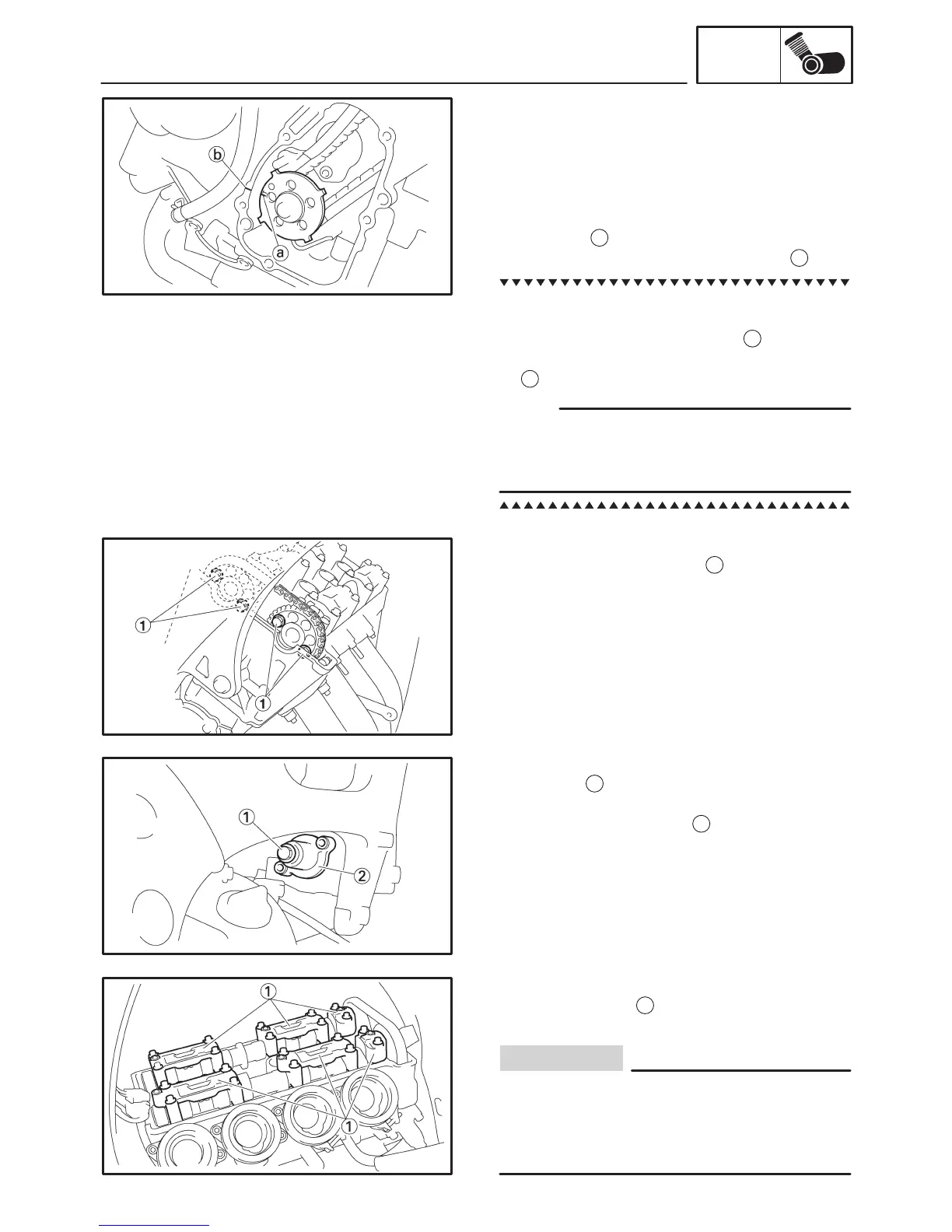 b

a

1

1

1

2

1

1