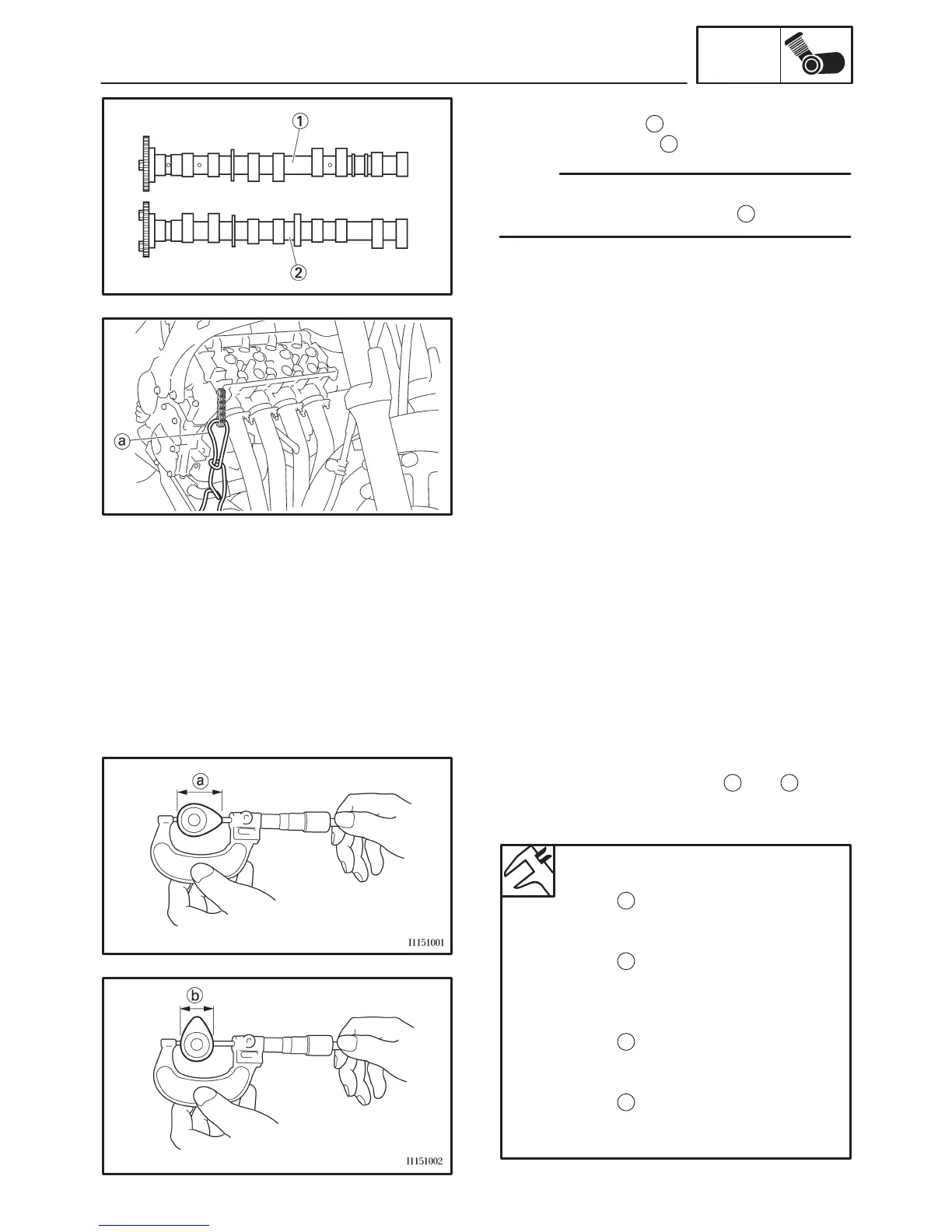 ①

②

ⓐ

ⓐ

I1151001

ⓑ

I1151002