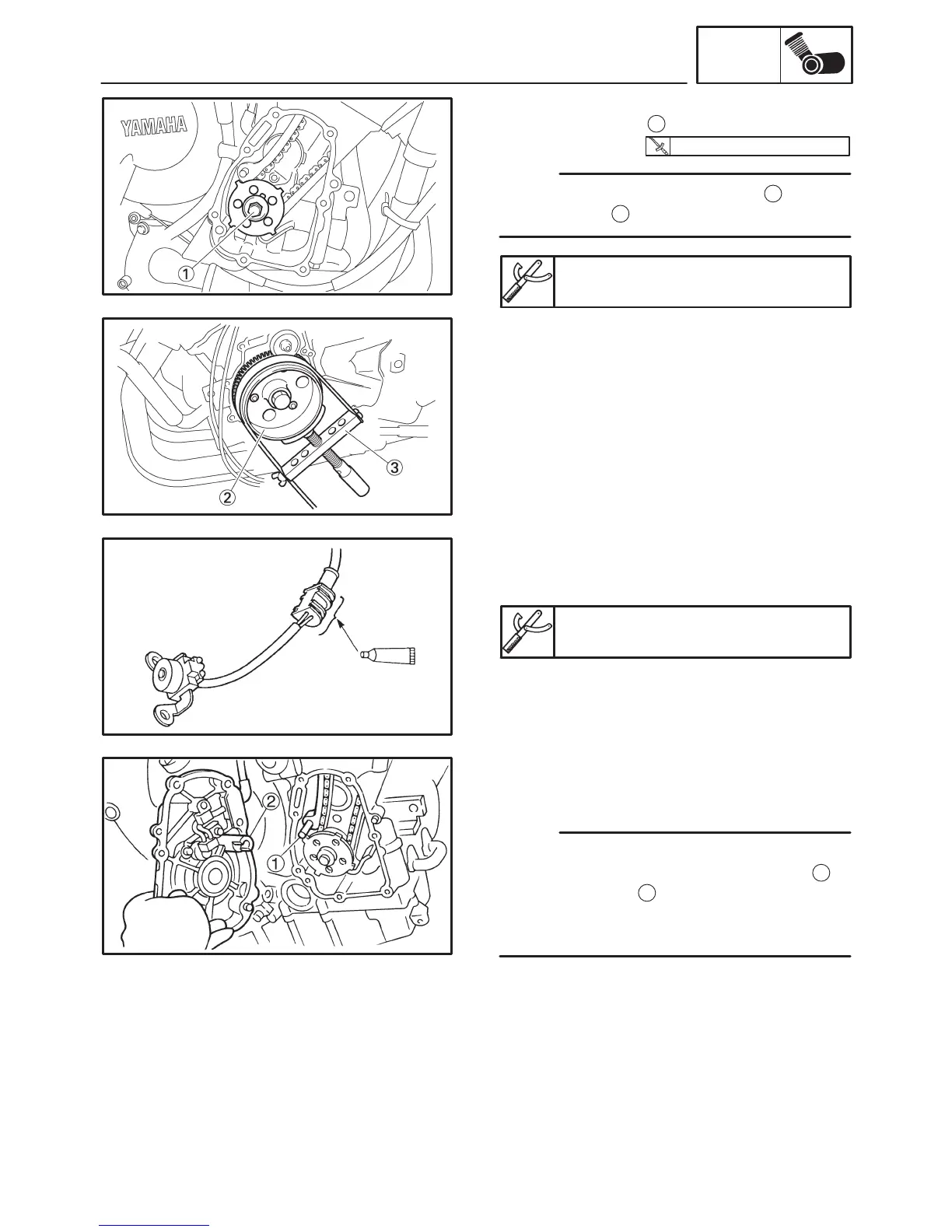 YAMAHA

①

②

③

②

①