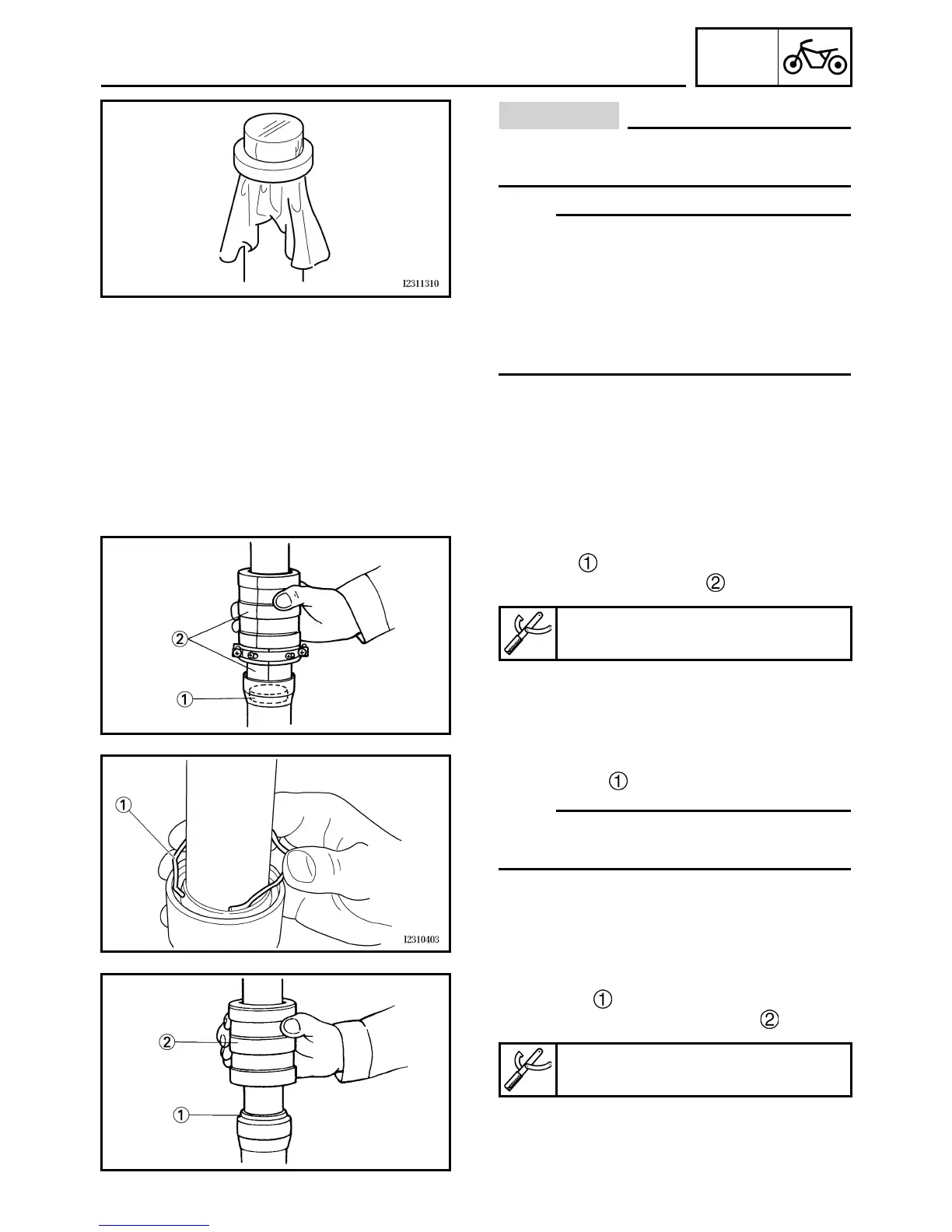 I2311310

②

①

①

I2310403

②

①

①
②

①

①
②