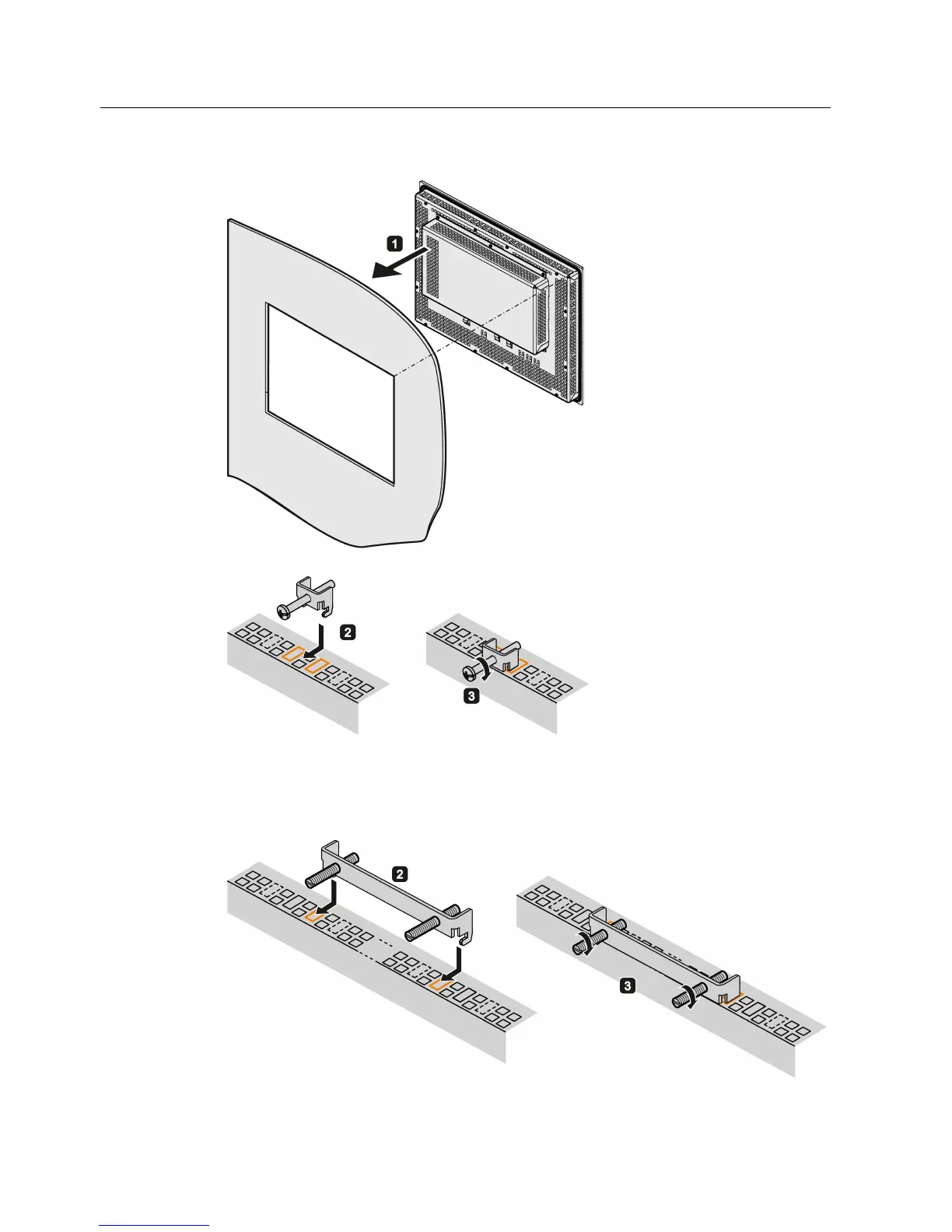 1

2

3

2

3