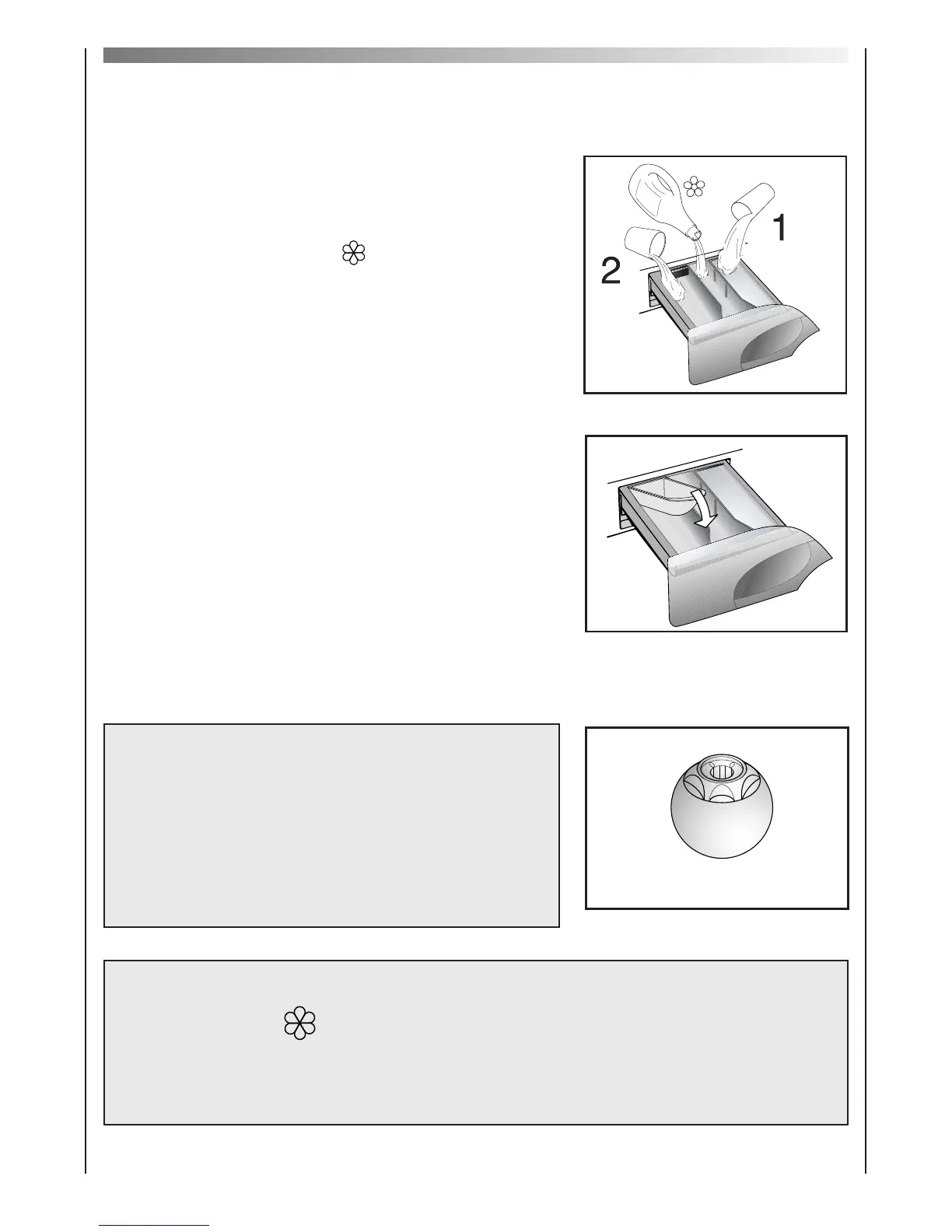 1

2