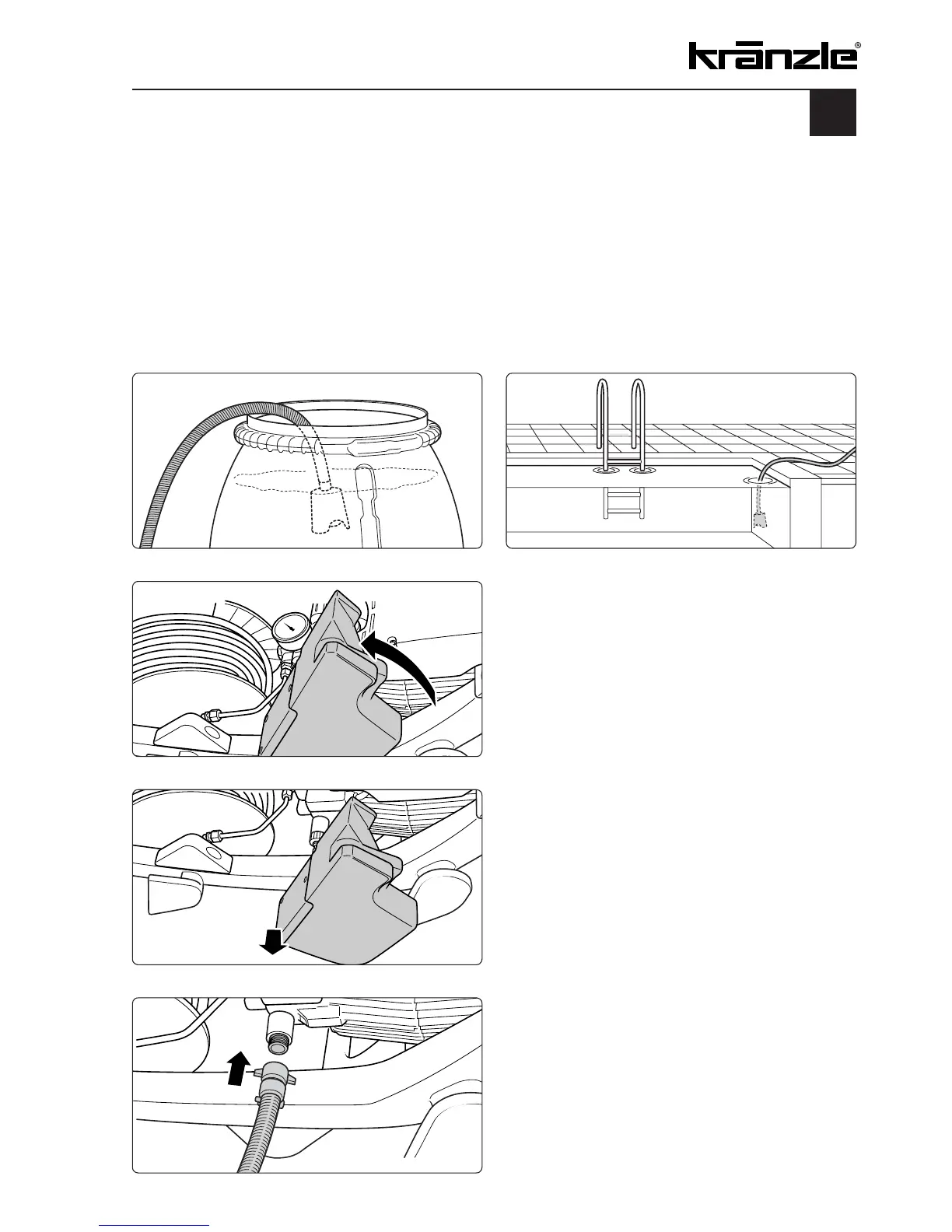 kränzle®