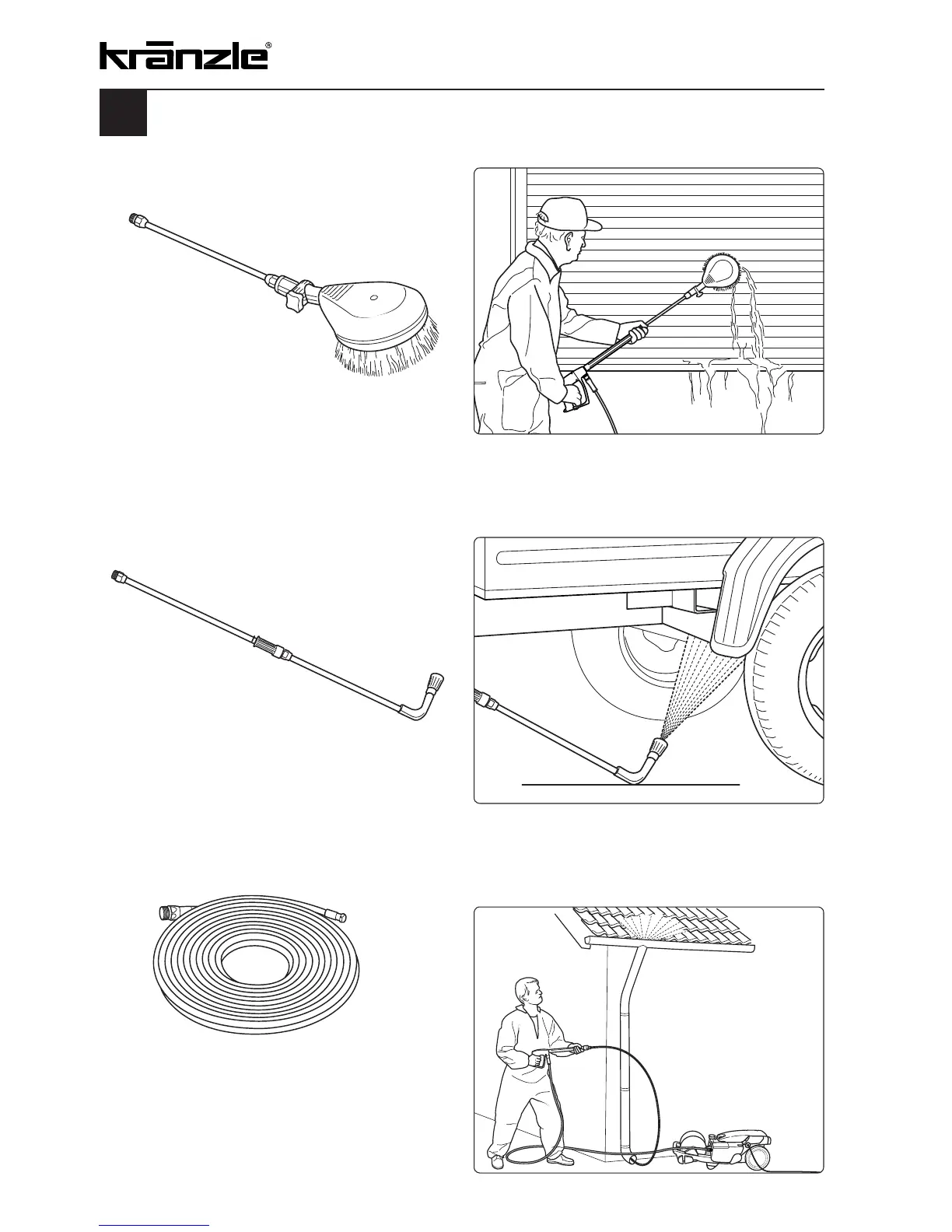 kränzle®