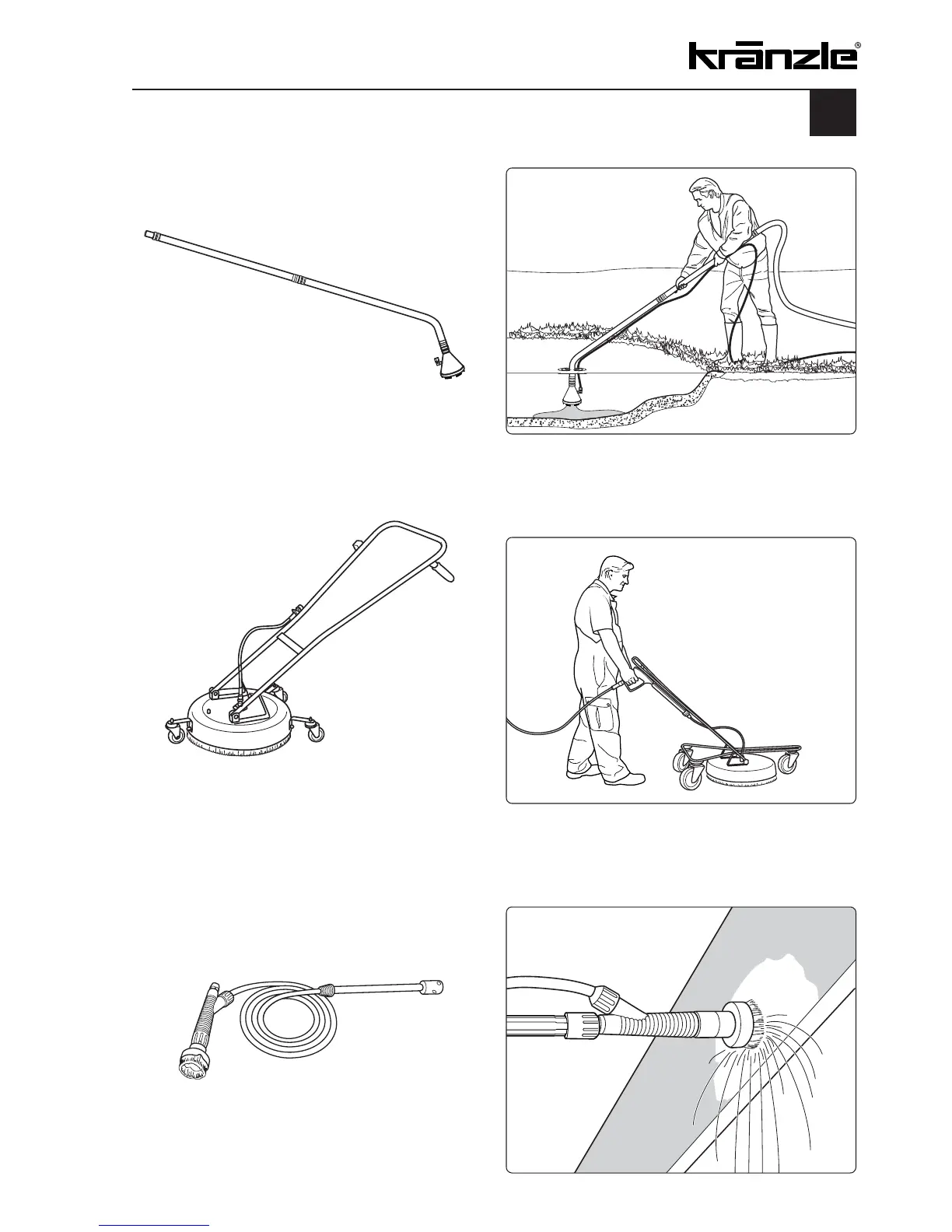 kränzle®