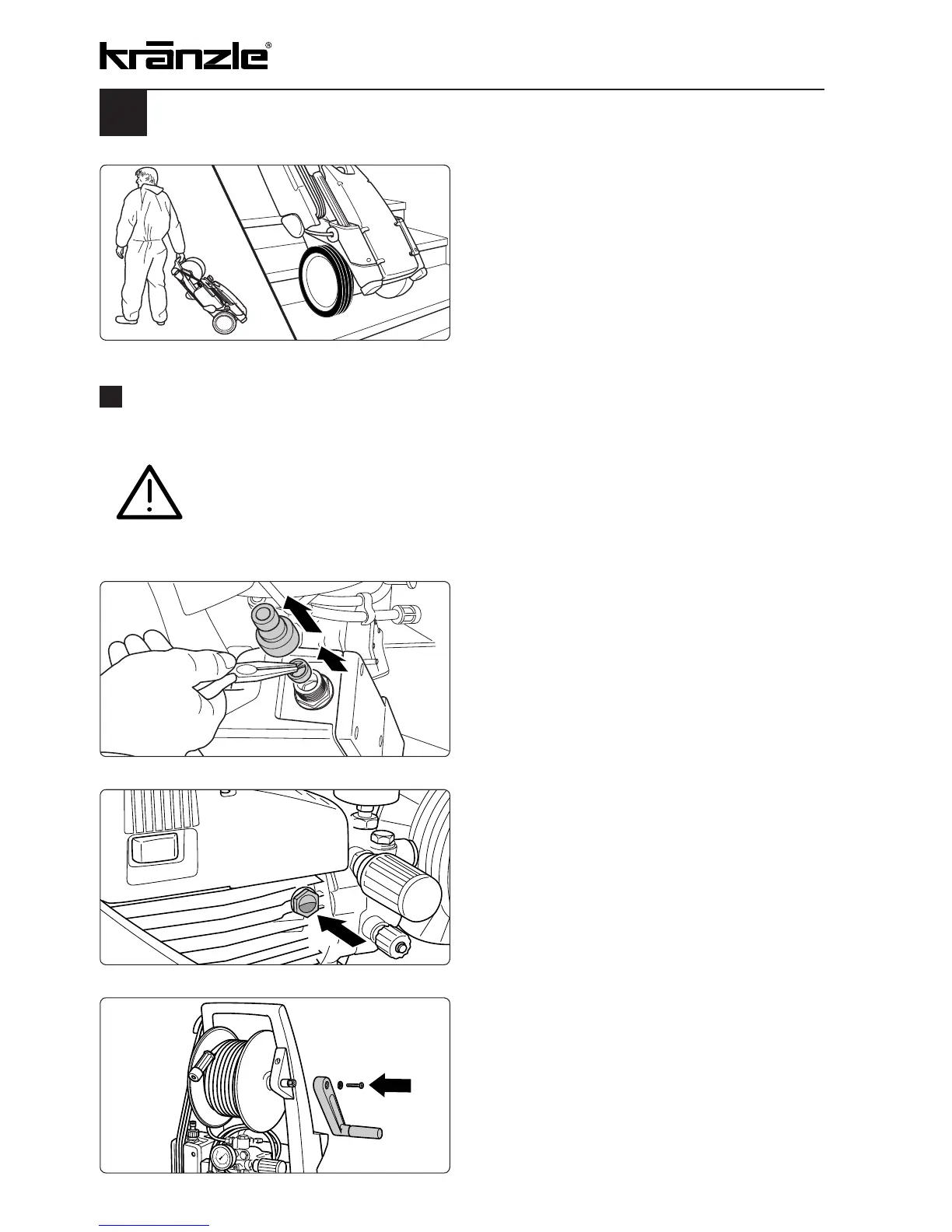 kränzle®