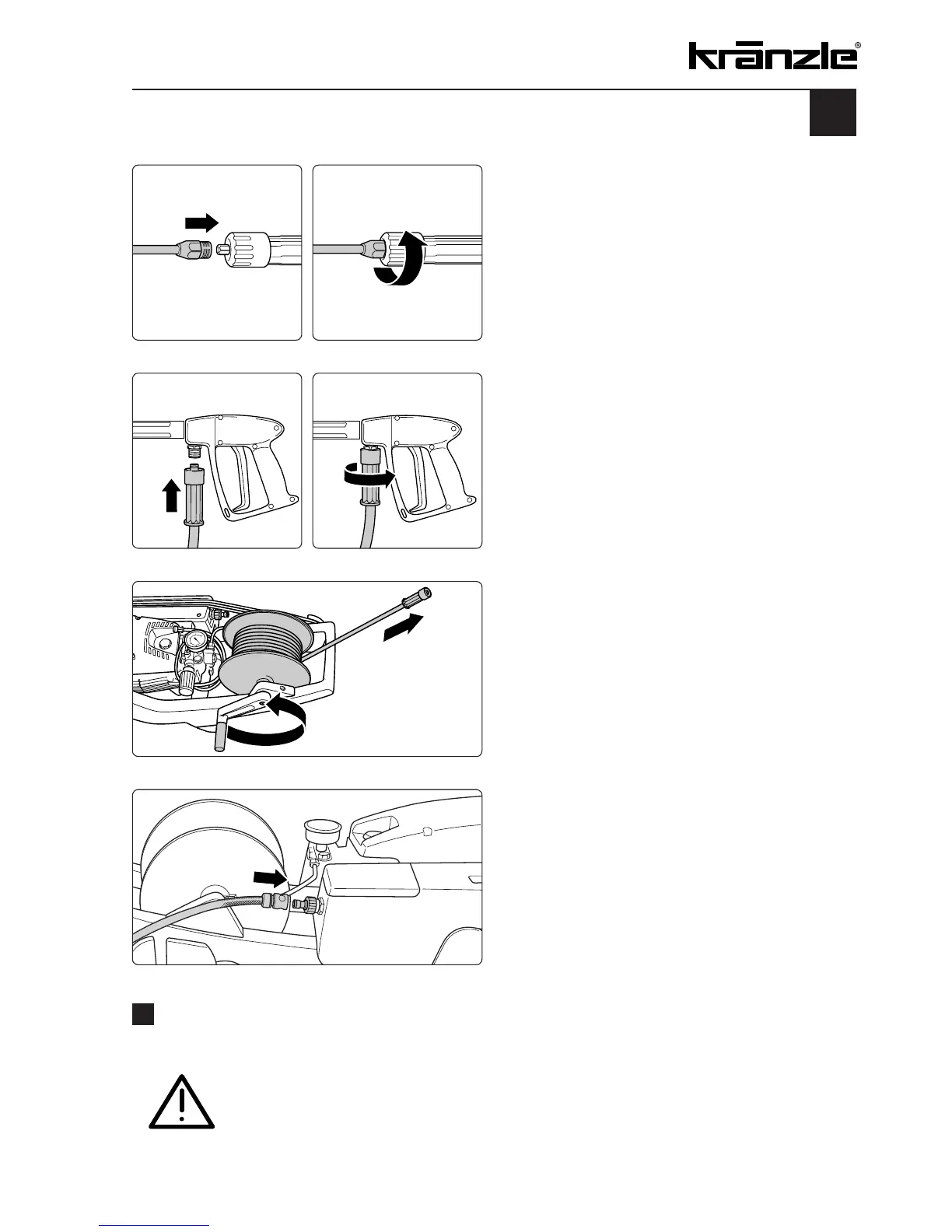 kränzle®