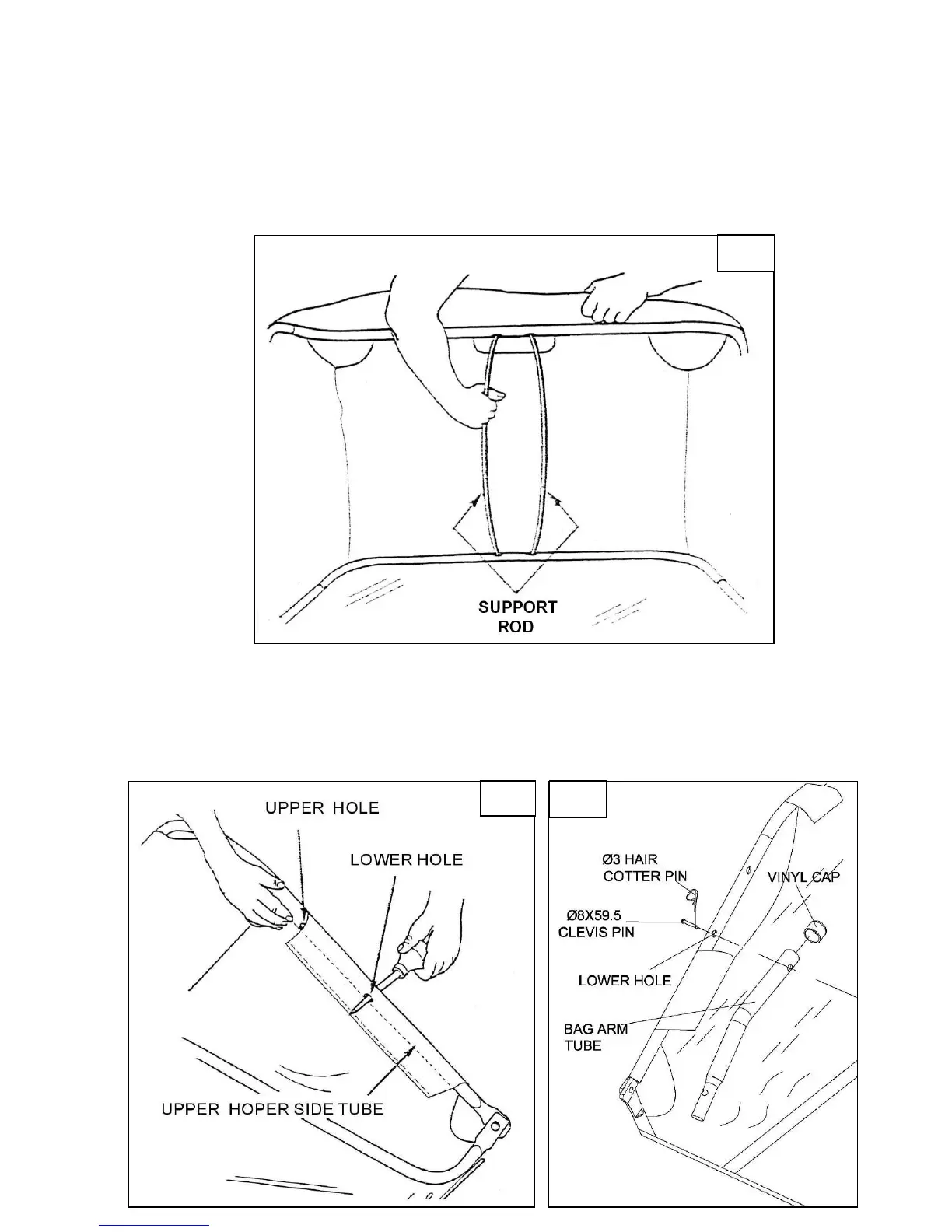 SUPPORT ROD

UPPER HOLE

LOWER HOLE

UPPER HOPER SIDE TUBE

Ø3 HAIR COTTER PIN

VINYL CAP

Ø8X59.5 CLEVIS PIN

LOWER HOLE

BAG ARM TUBE