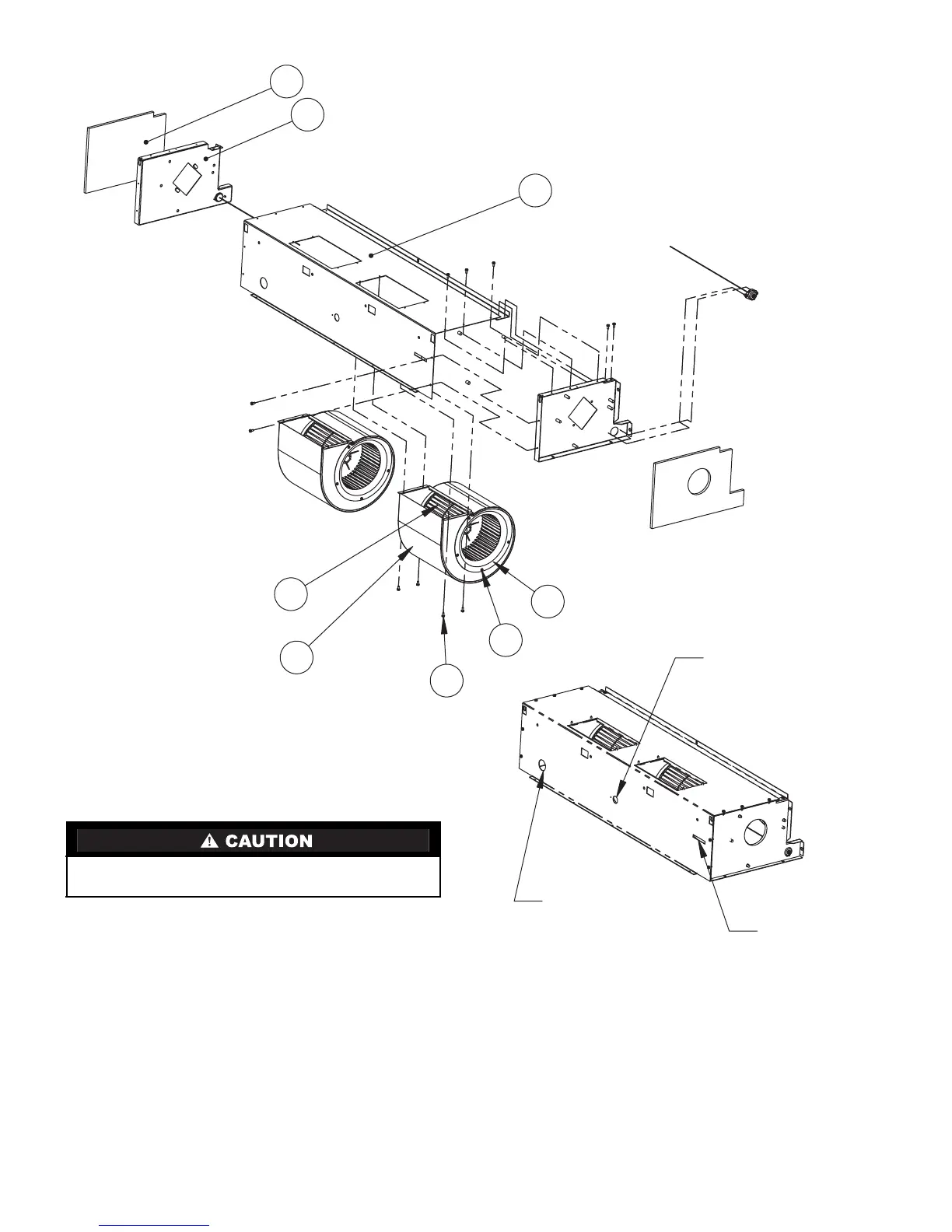 CAUTION