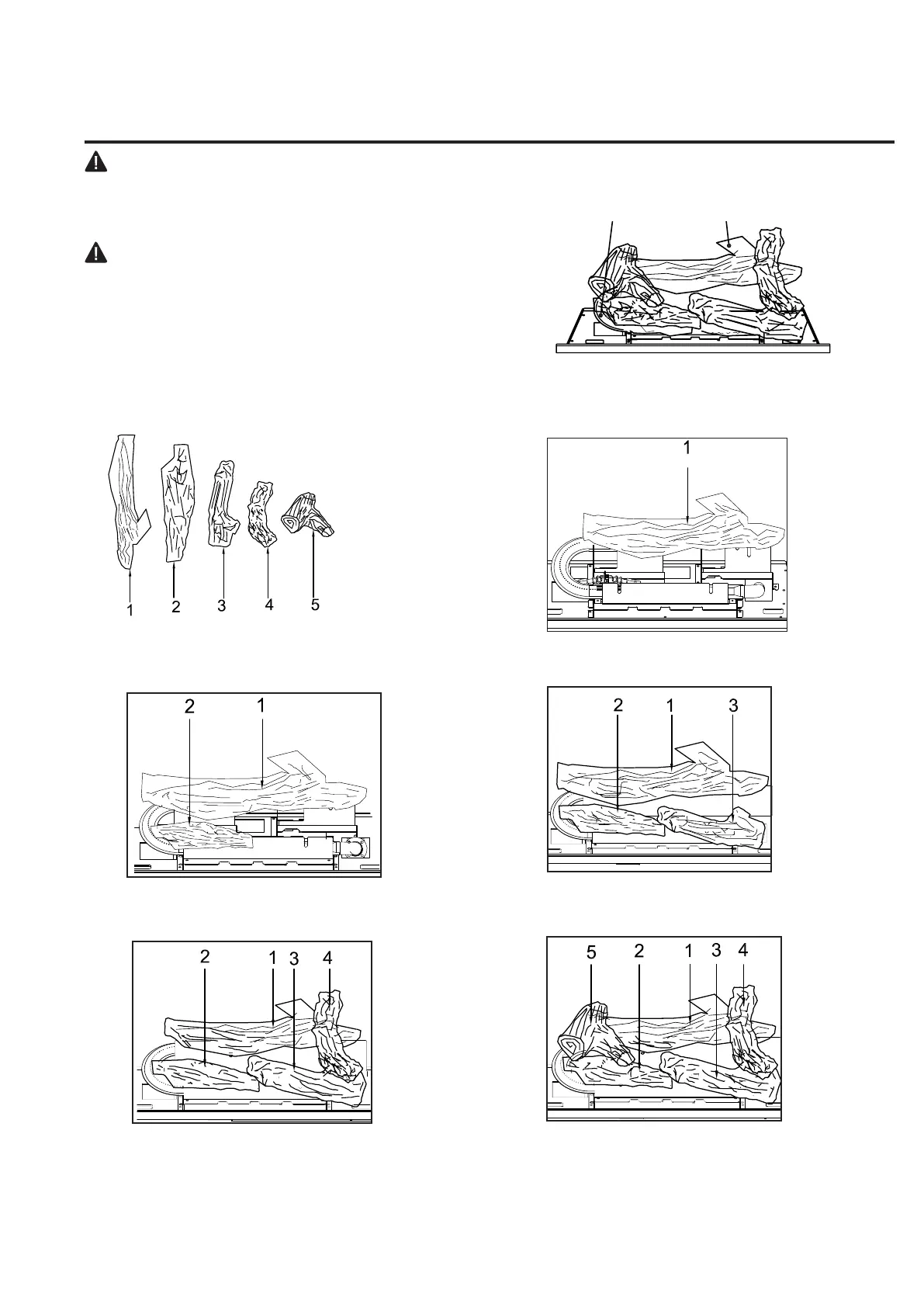 1
2
3
4
5

1

2
1

2
1
3

2
1
3
4

5
2
1
3
4