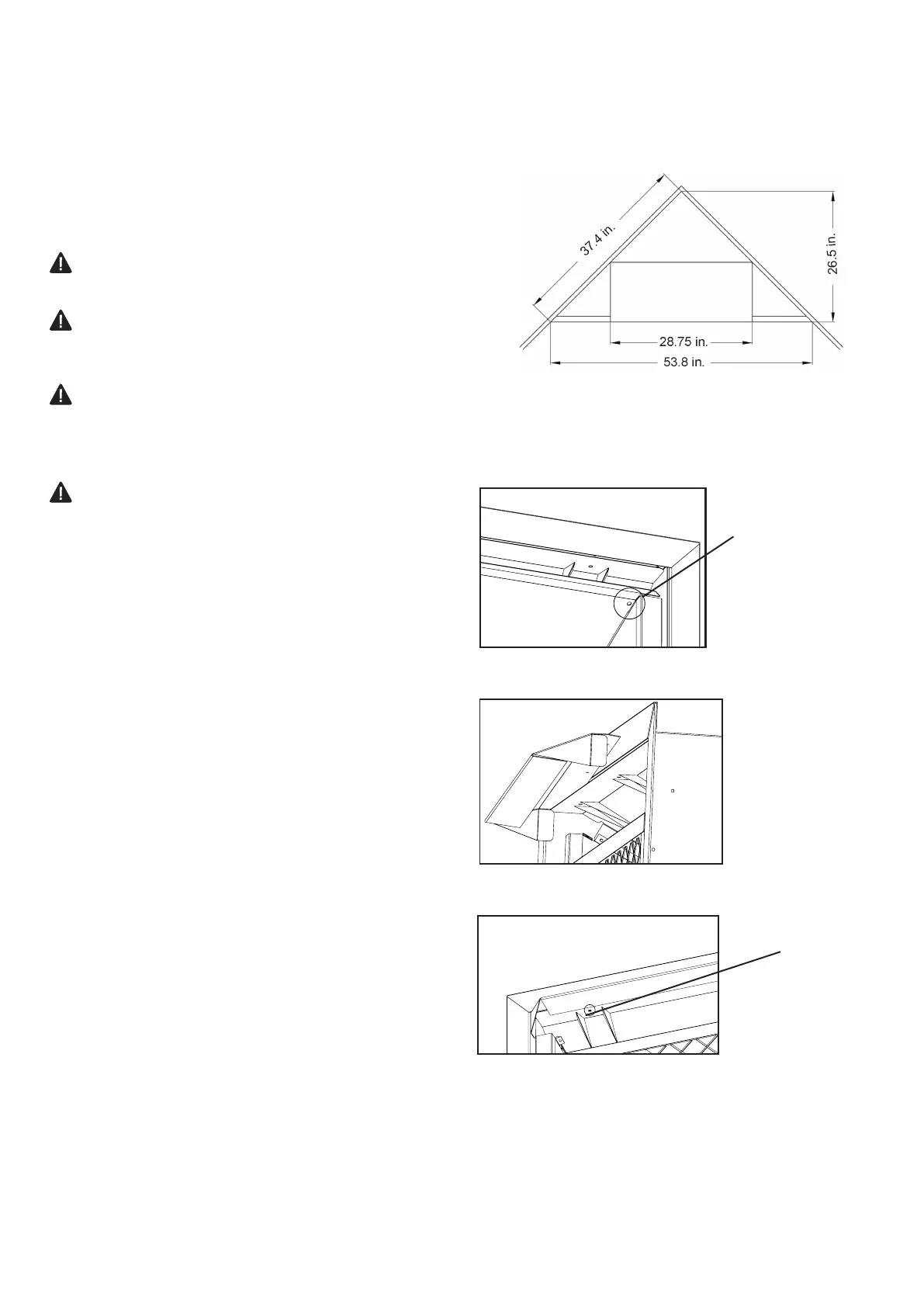 37.4 in.

26.5 in.

28.75 in.

53.8 in.