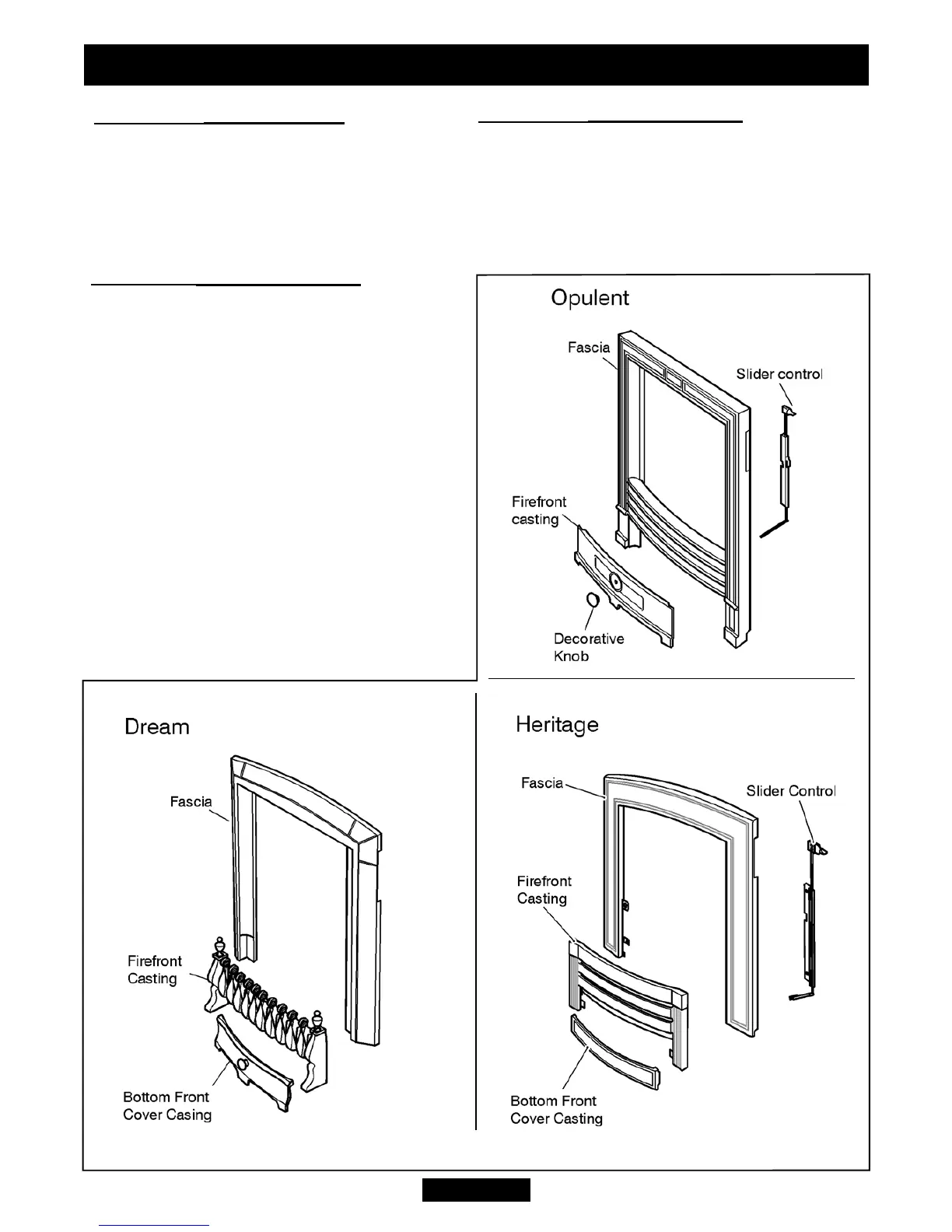 Opulent

Fascia

Slider control

Firefront casting

Decorative Knob

Dream

Fascia

Firefront Casting

Bottom Front Cover Casing

Heritage

Fascia

Slider Control

Firefront Casting

Bottom Front Cover Casting