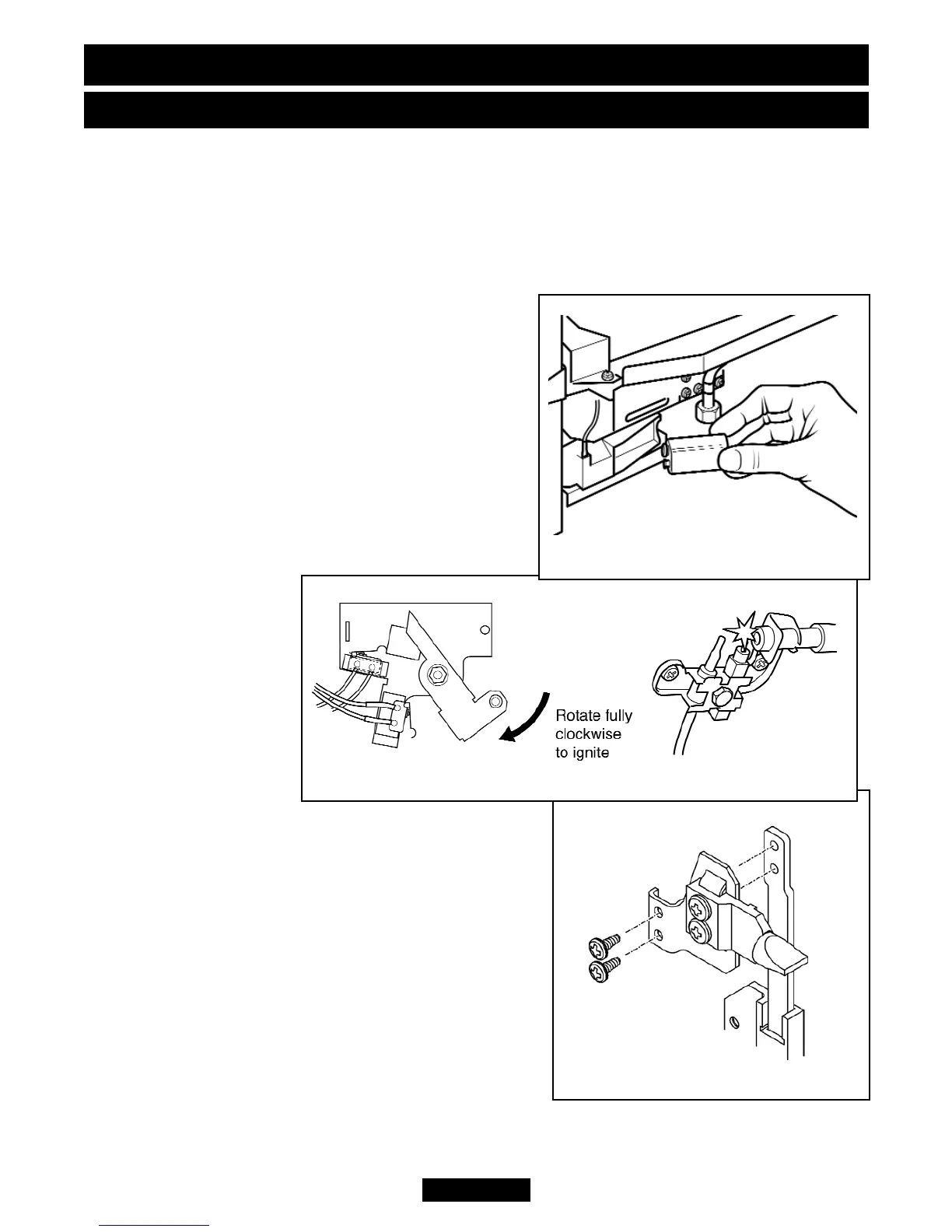 Rotate fully clockwise to ignite