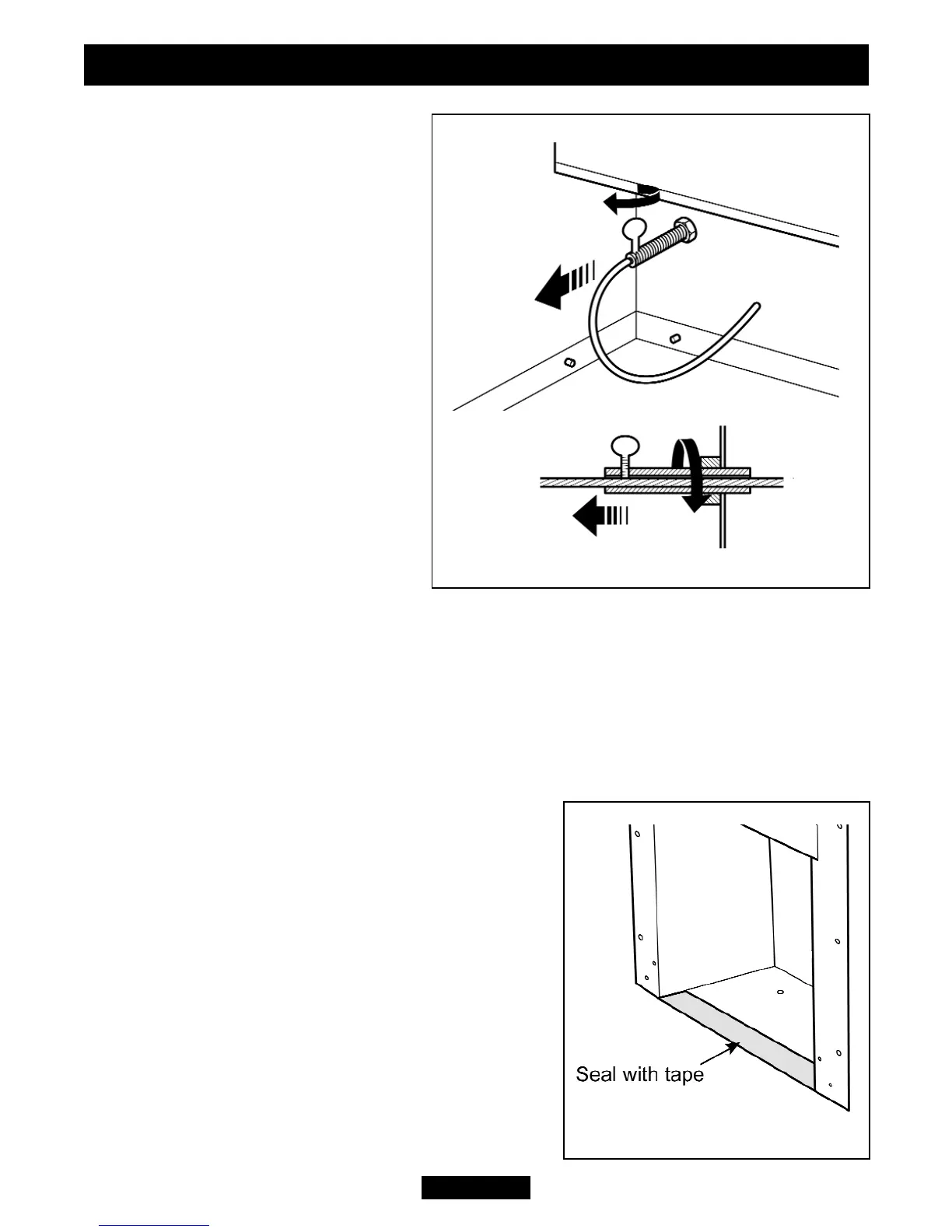 Seal with tape