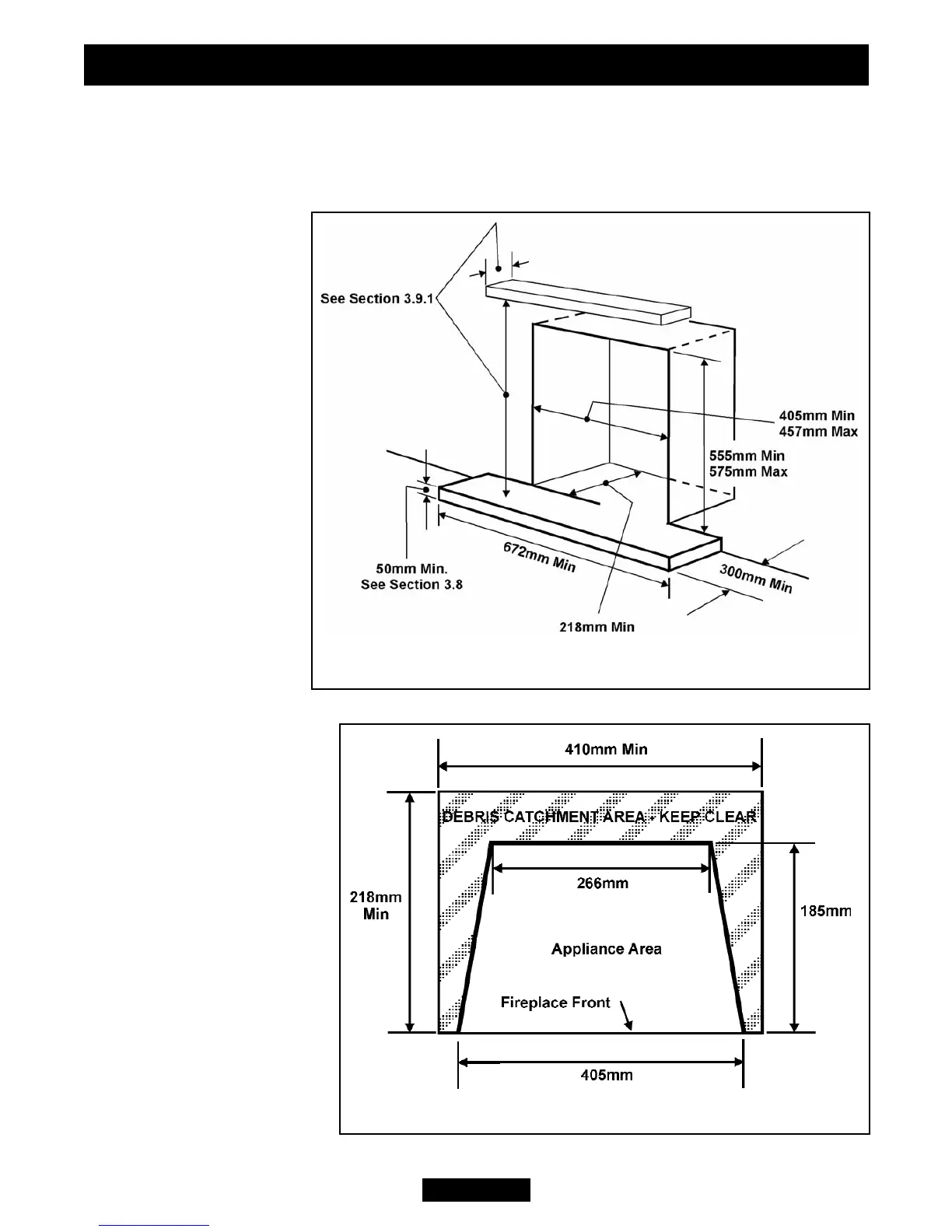 See Section 3.9.1

405mm Min
457mm Max

555mm Min
575mm Max

50mm Min.
See Section 3.8

672mm Min

300mm Min

218mm Min

410mm Min

DEBRIS CATCHMENT AREA - KEEP CLEAR

266mm

218mm
Min

185mm

Appliance Area

Fireplace Front

405mm