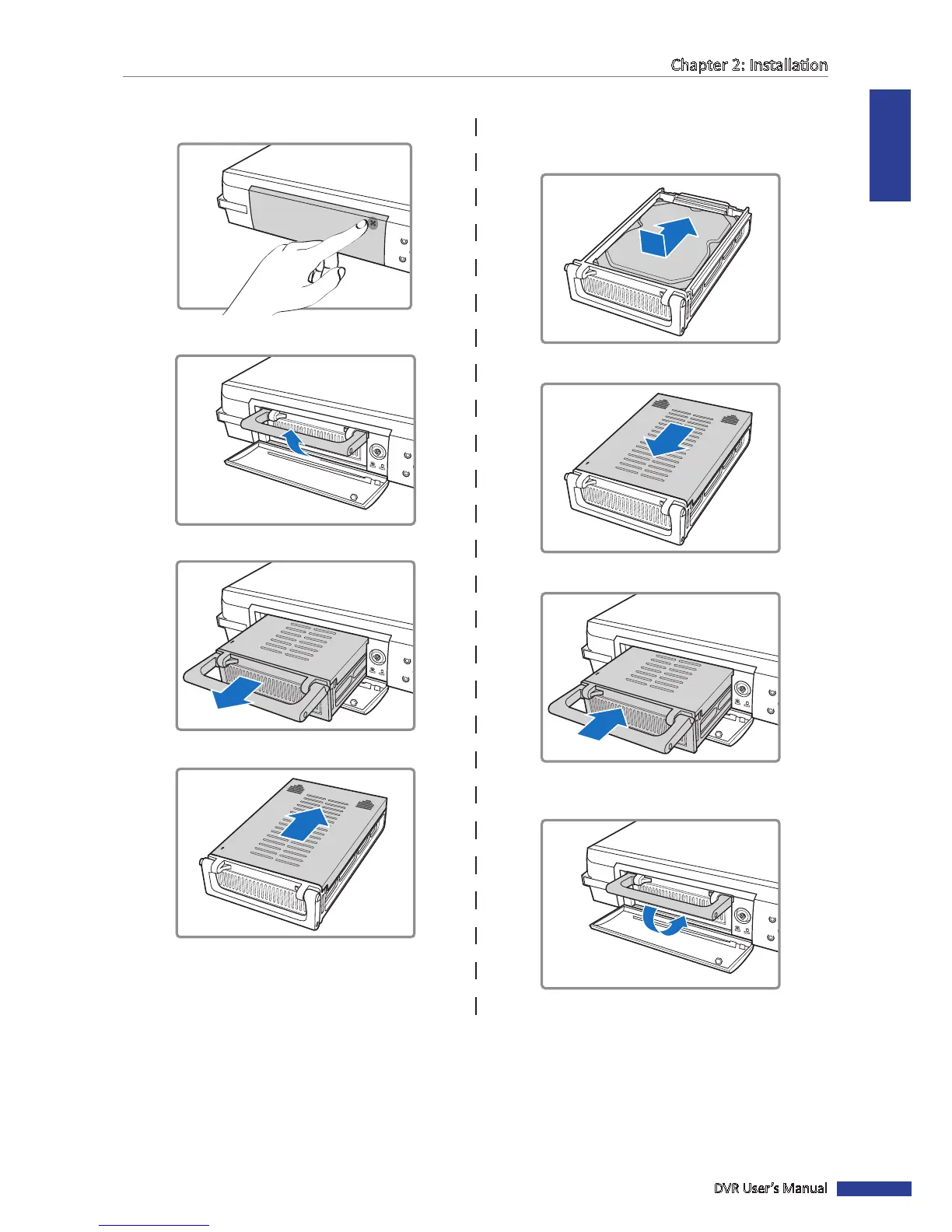 Chapter 2: Installation

DVR User's Manual