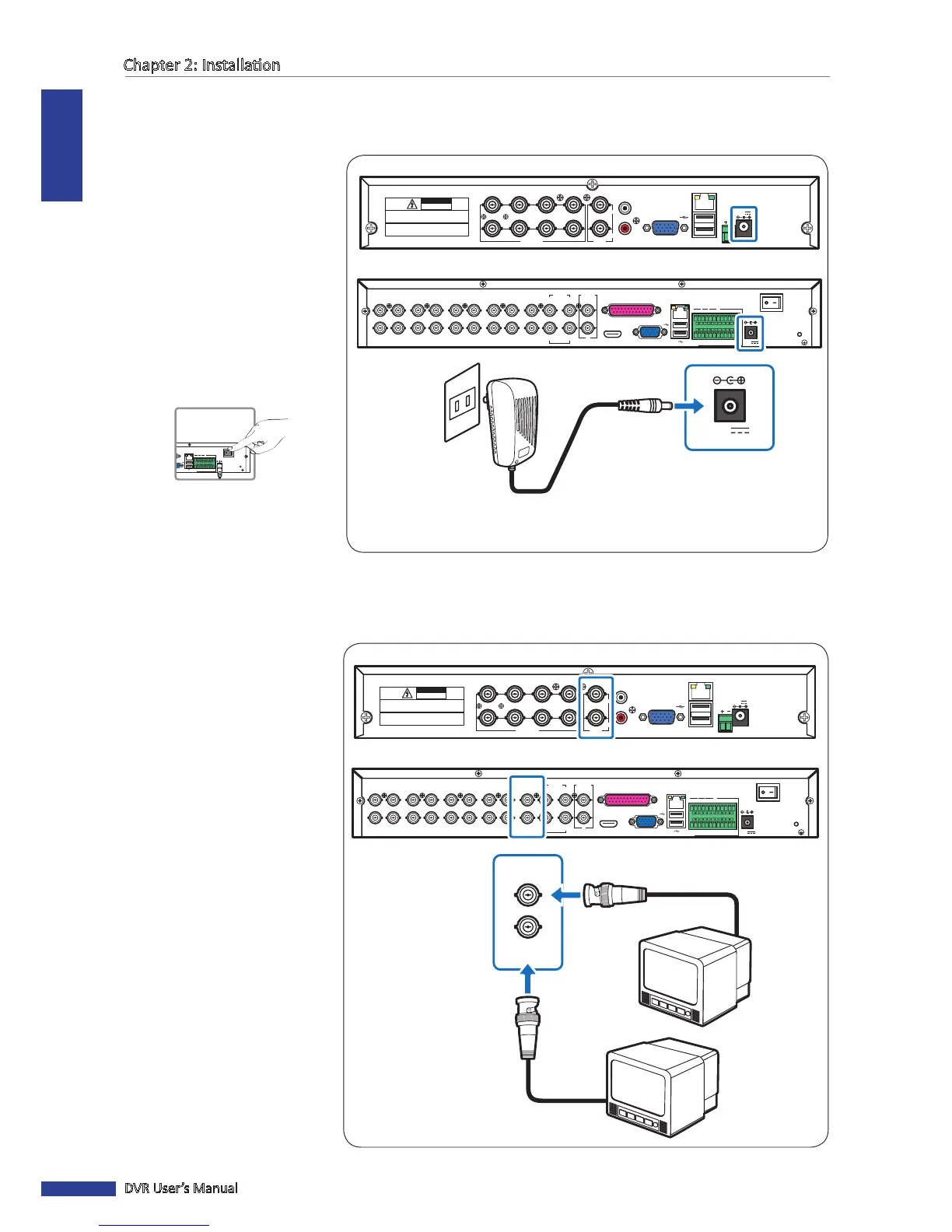 Chapter 2: Installation

DVR User's Manual