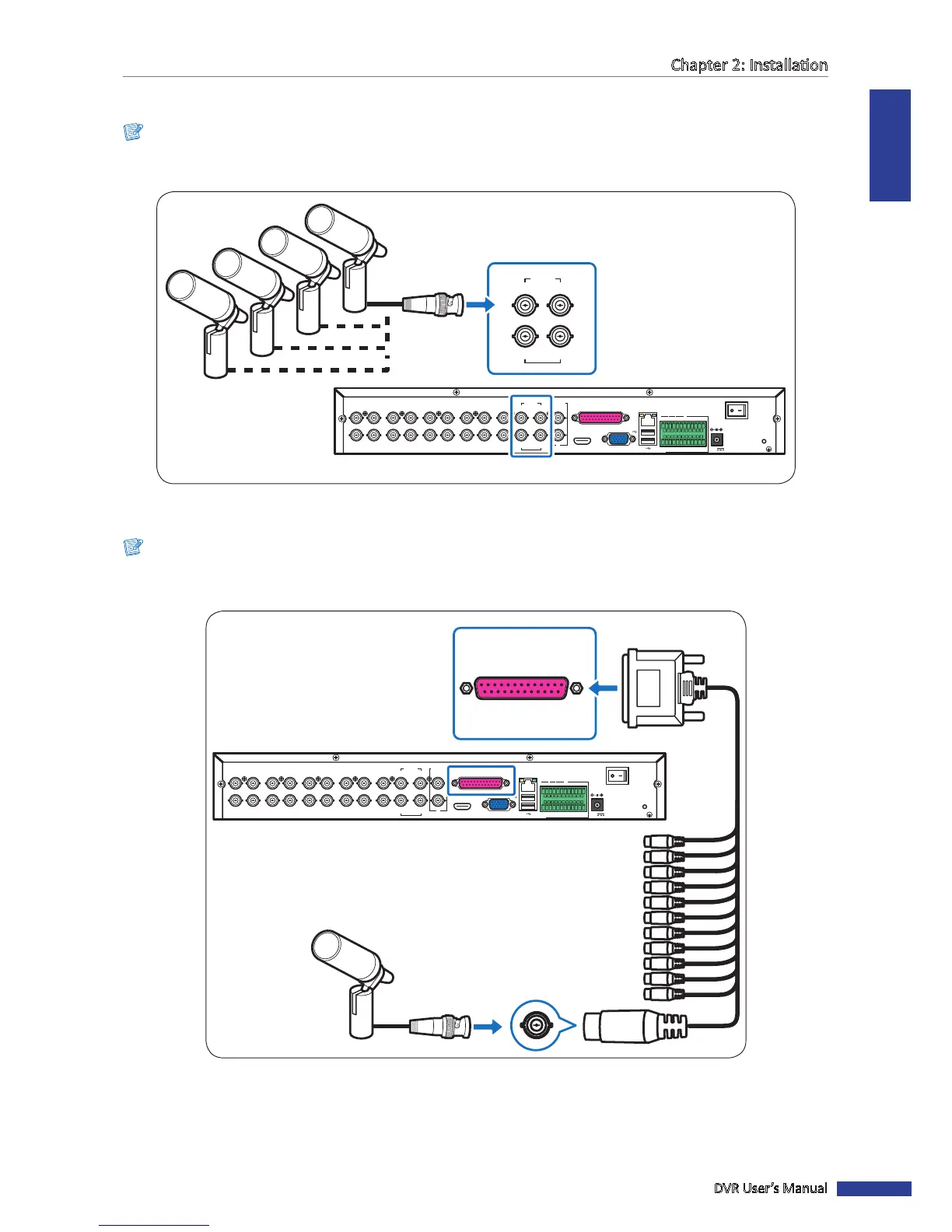 Chapter 2: Installation

DVR User's Manual