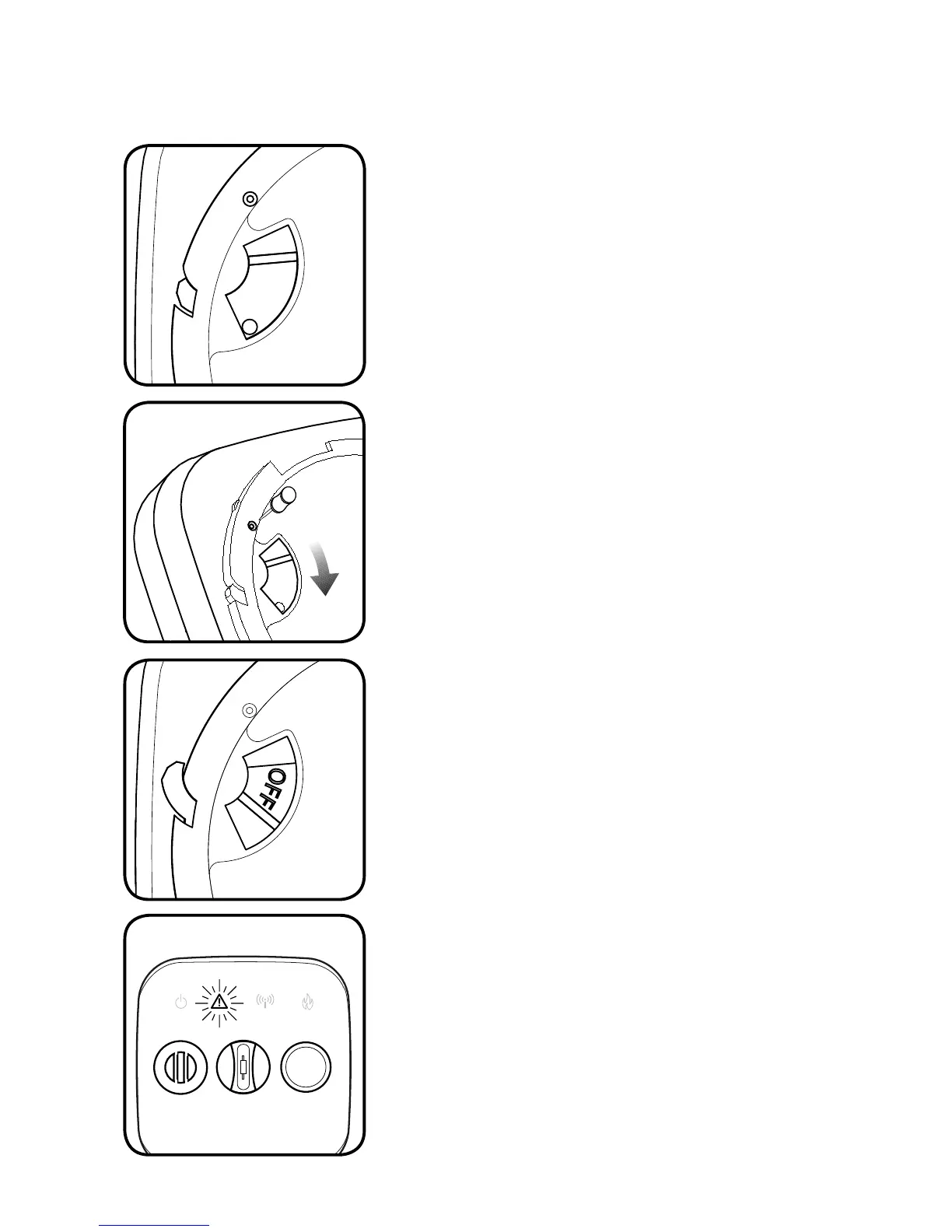 OFF