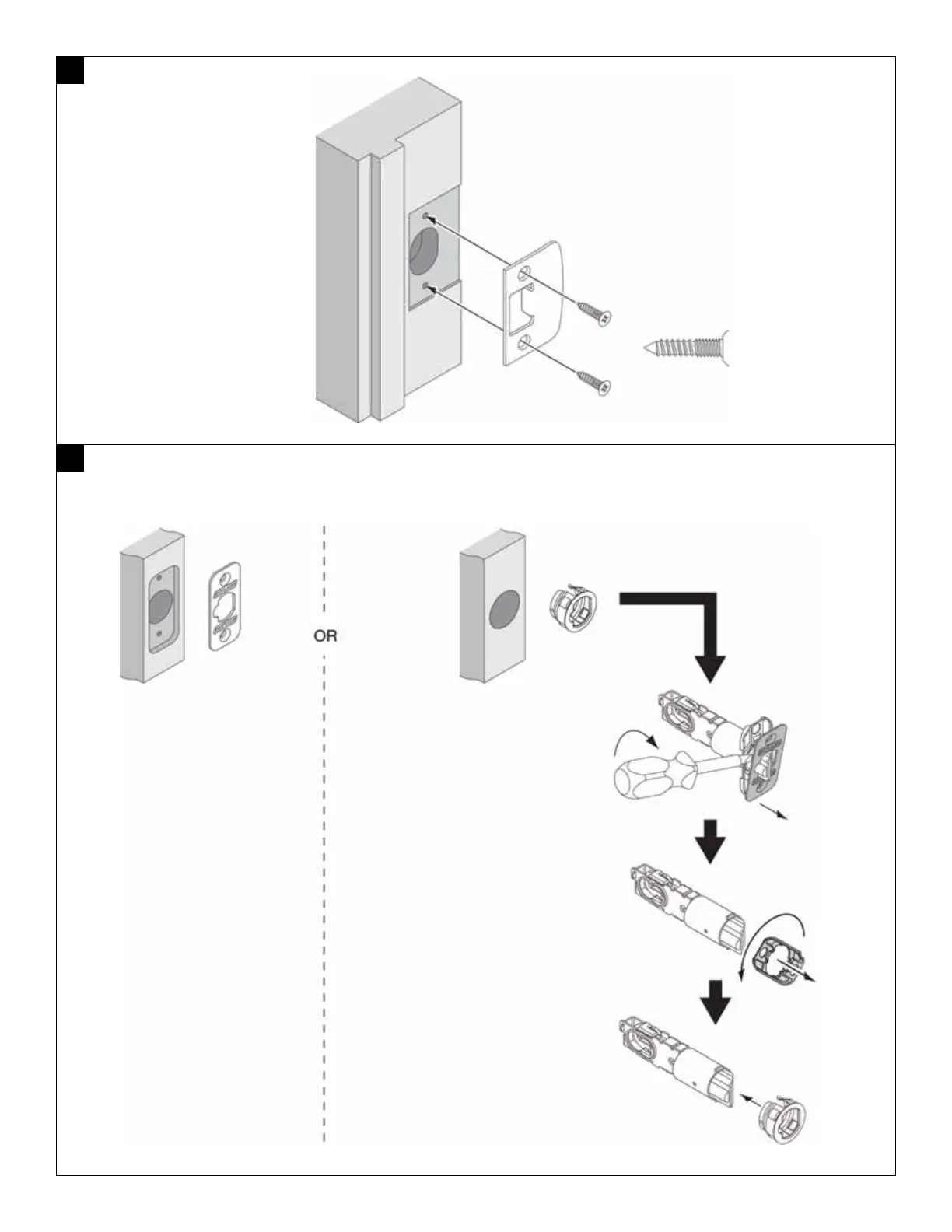 OR