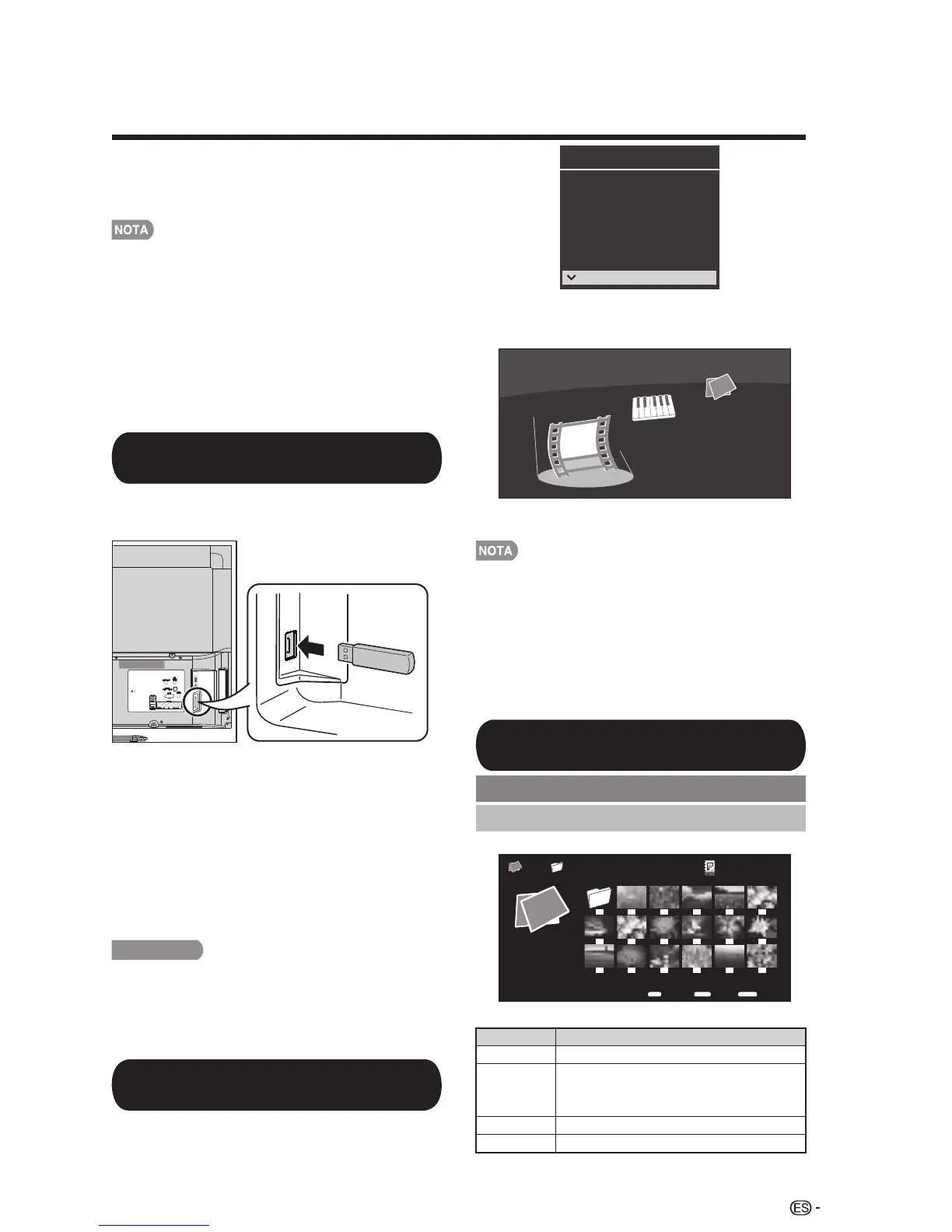 NOTA

NOTA

ES -