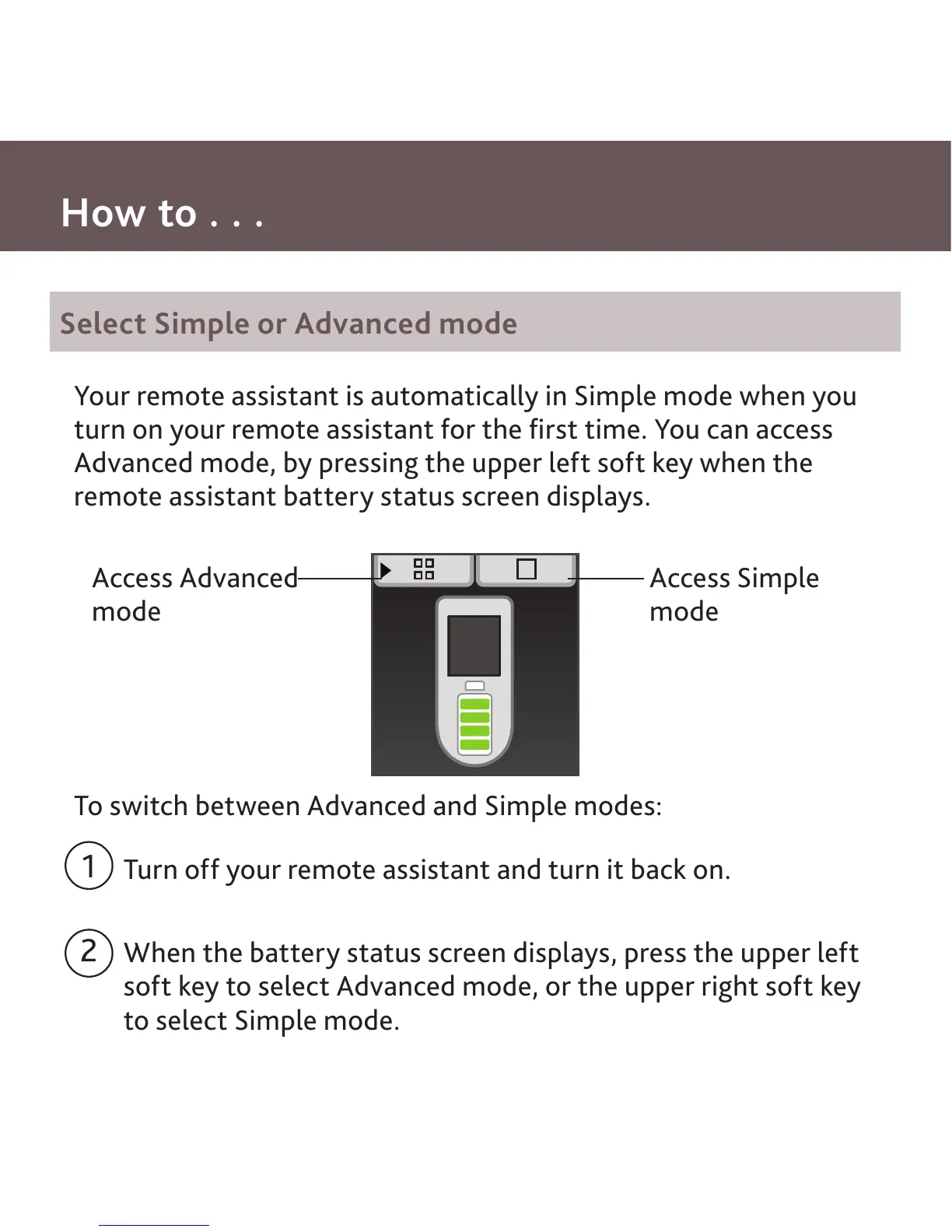 How to . . .

Select Simple or Advanced mode

Your remote assistant is automatically in Simple mode when you turn on your remote assistant for the first time. You can access Advanced mode, by pressing the upper left soft key when the remote assistant battery status screen displays.

Access Advanced mode

Access Simple mode

To switch between Advanced and Simple modes:

1 Turn off your remote assistant and turn it back on.

2 When the battery status screen displays, press the upper left soft key to select Advanced mode, or the upper right soft key to select Simple mode.