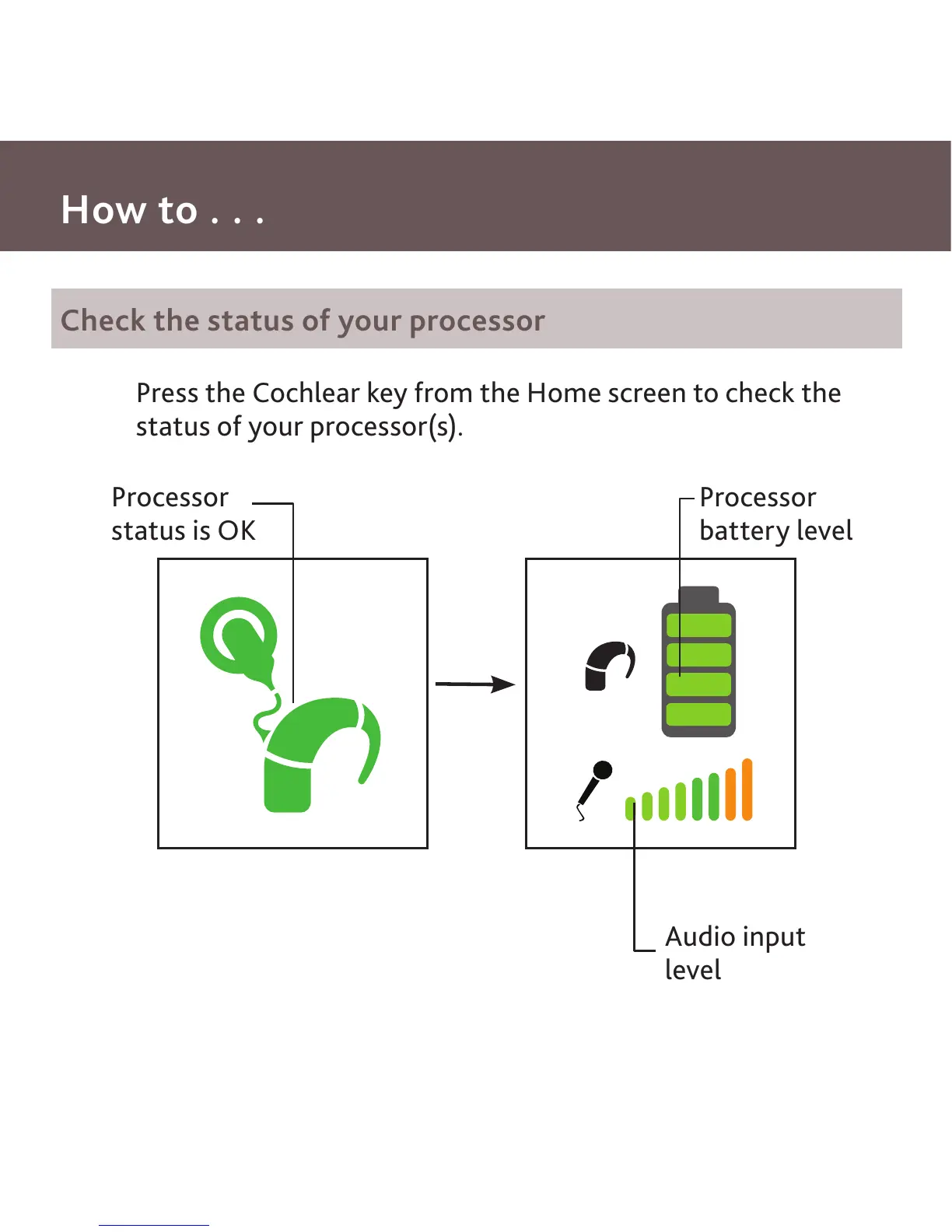 How to . . .

Check the status of your processor

Press the Cochlear key from the Home screen to check the status of your processor(s).

Processor status is OK

Processor battery level

Audio input level