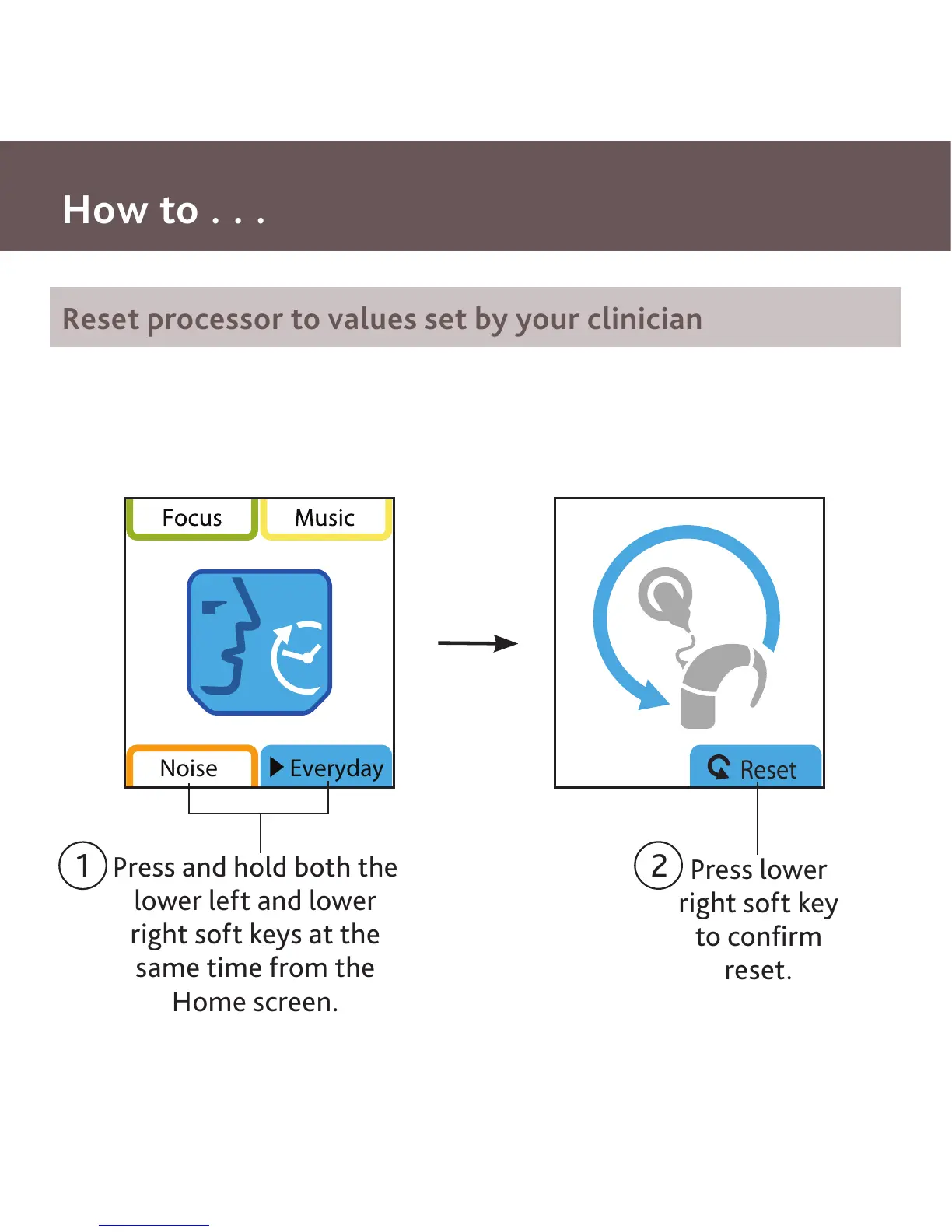 How to . . .

Reset processor to values set by your clinician

Focus

Music

Noise

Everyday

Reset

1 Press and hold both the lower left and lower right soft keys at the same time from the Home screen.

2 Press lower right soft key to confirm reset.