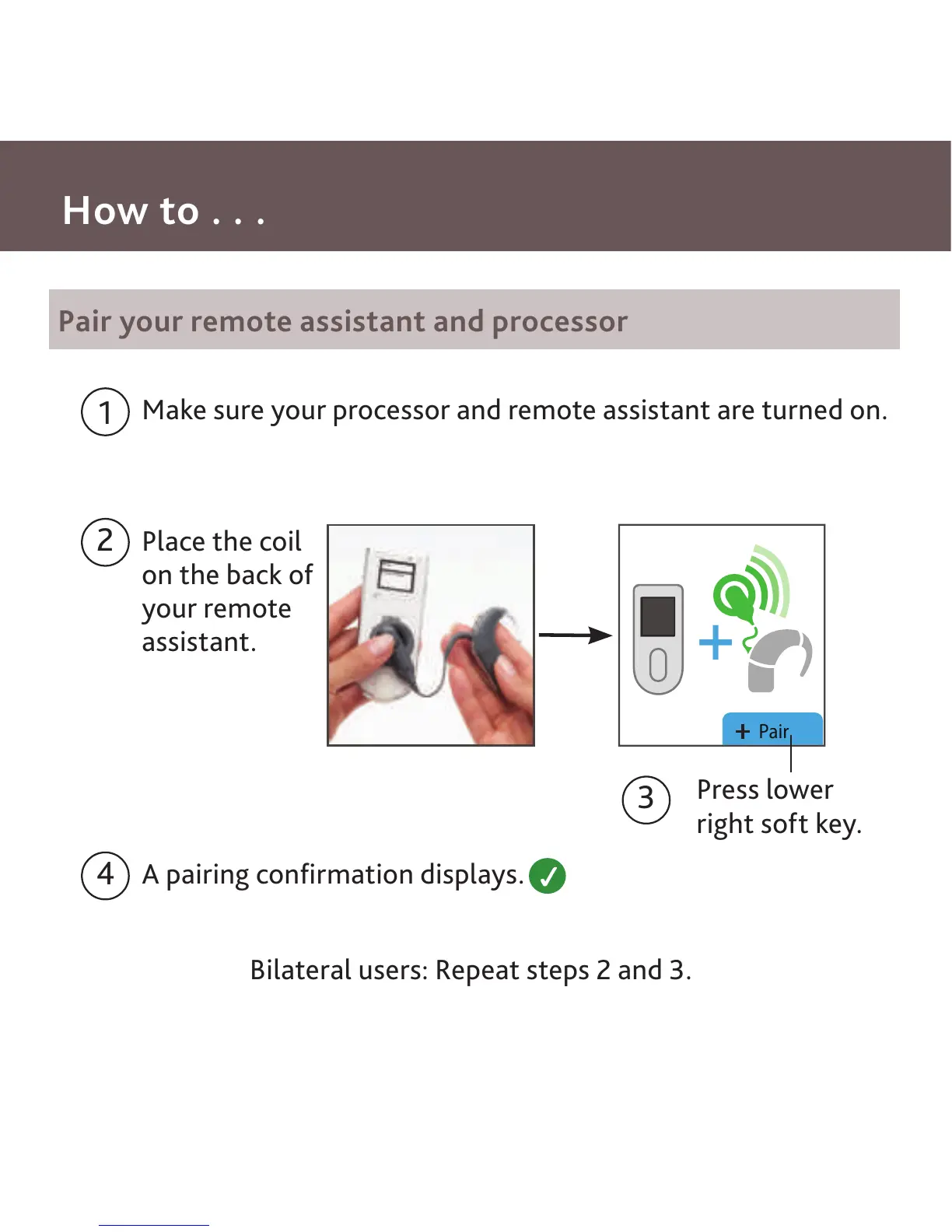 How to . . .

Pair your remote assistant and processor

1 Make sure your processor and remote assistant are turned on.

2 Place the coil on the back of your remote assistant.

+ Pair

3 Press lower right soft key.

4 A pairing confirmation displays.

Bilateral users: Repeat steps 2 and 3.