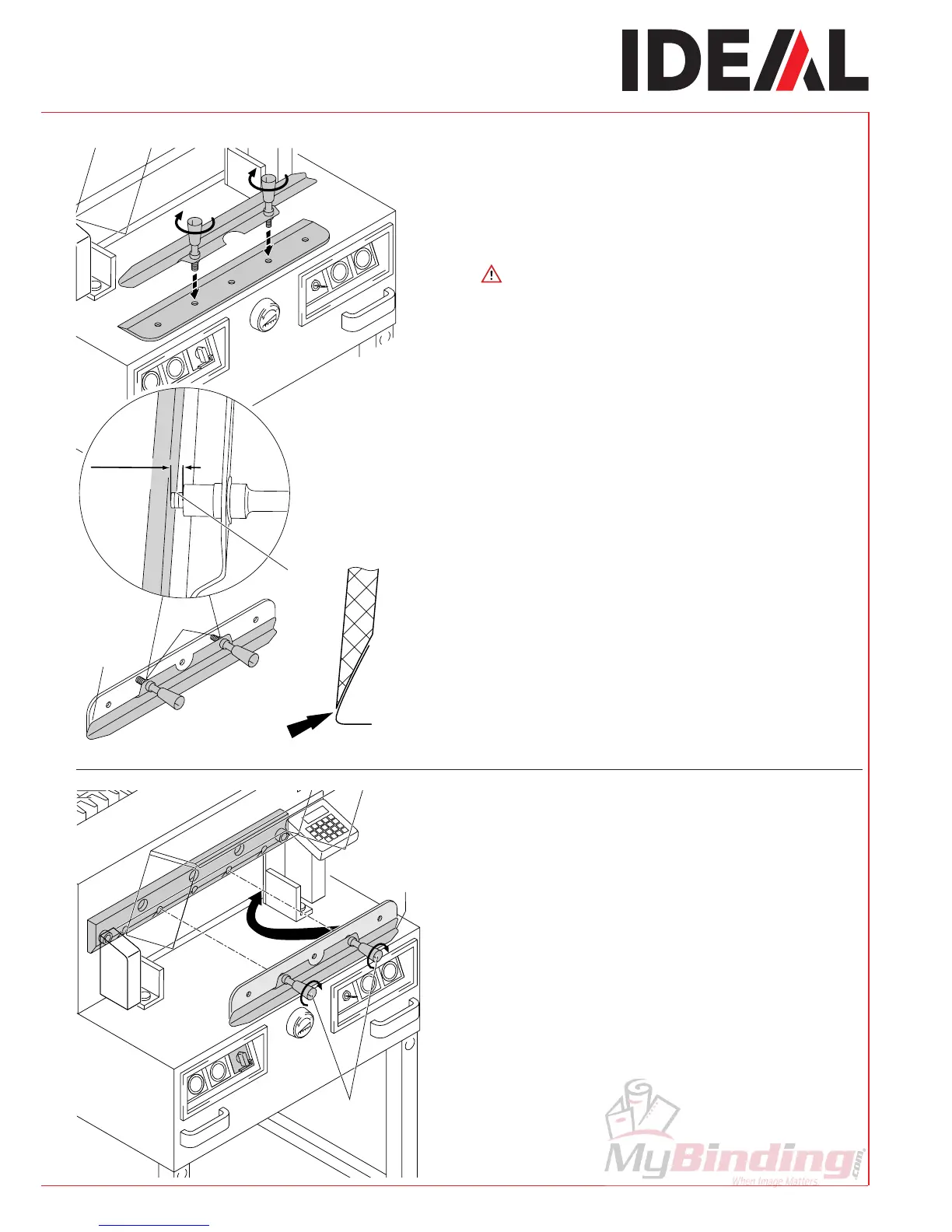 IDEAL

MyBinding.com
When Image Matters